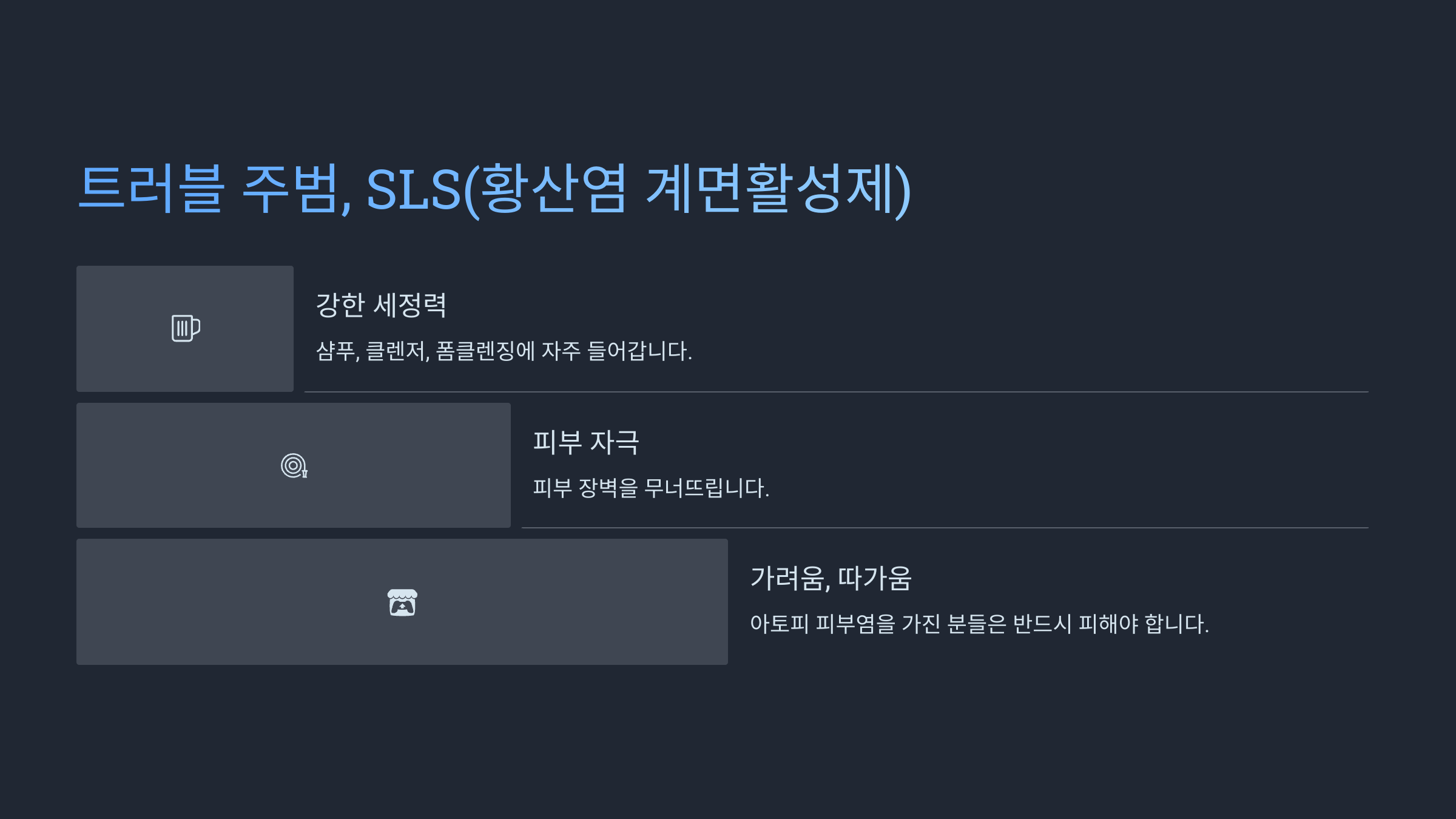 트러블 주범, SLS(황산염 계면활성제)

강한 세정력

샴푸, 클렌저, 폼클렌징에 자주 들어갑니다.

피부 자극

피부 장벽을 무너뜨립니다.

가려움, 따가움

아토피 피부염을 가진 분들은 반드시 피해야 합니다.