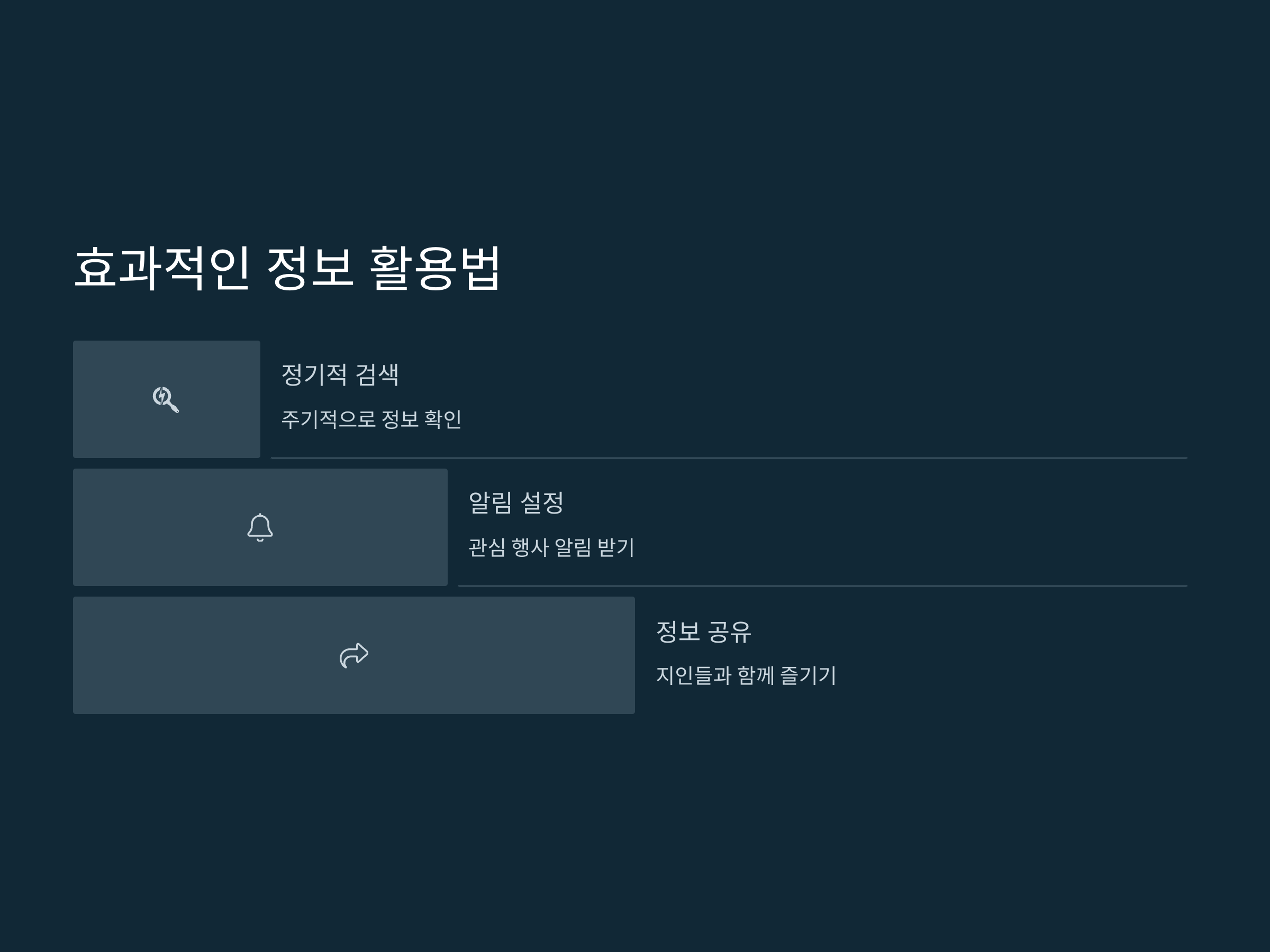 효과적인 정보 활용법

정기적 검색

주기적으로 정보 확인

알림 설정

관심 행사 알림 받기

정보 공유

지인들과 함께 즐기기