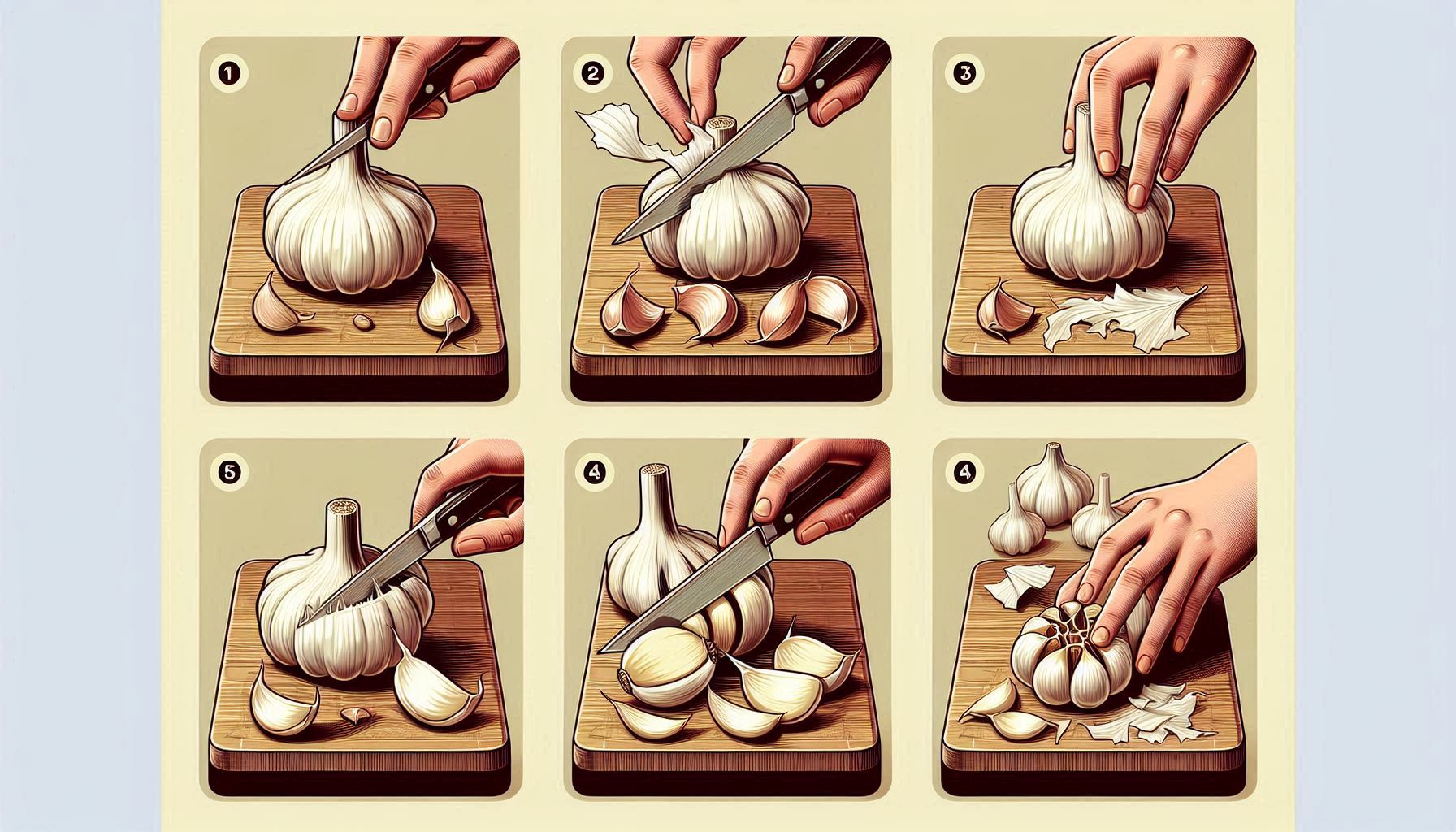 1
2
3
5
4
4