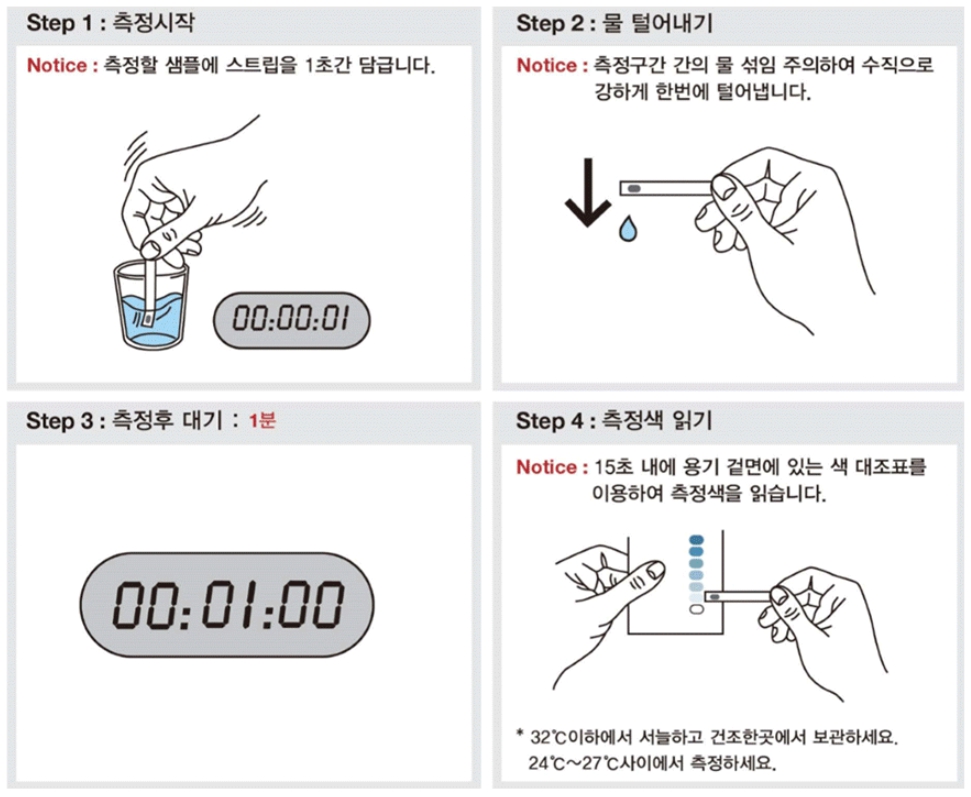 Step 1 : 측정시작

Notice : 측정할 샘플에 스트립을 1초간 담급니다.

00:00:01

Step 2 : 물 털어내기

Notice : 측정구간 간의 물 섞임 주의하여 수직으로 강하게 한번에 털어냅니다.

Step 3 : 측정후 대기 : 1분

00:01:00

Step 4 : 측정색 읽기

Notice : 15초 내에 용기 겉면에 있는 색 대조표를 이용하여 측정색을 읽습니다.

* 32℃이하에서 서늘하고 건조한곳에서 보관하세요. 24℃~27℃사이에서 측정하세요.