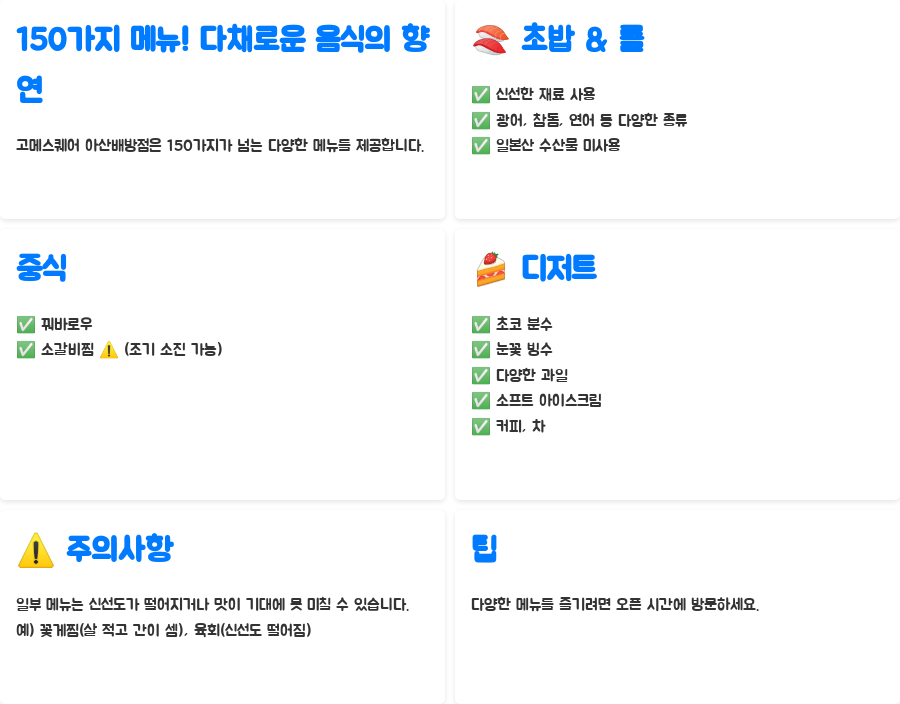 150가지 메뉴! 다채로운 음식의 향연

고메스퀘어 아산배방점은 150가지가 넘는 다양한 메뉴를 제공합니다.

🍣 초밥 & 롤

✅ 신선한 재료 사용
✅ 광어, 참돔, 연어 등 다양한 종류
✅ 일본산 수산물 미사용

중식

✅ 꿔바로우
✅ 소갈비찜 ⚠️ (조기 소진 가능)

🍰 디저트

✅ 초코 분수
✅ 눈꽃 빙수
✅ 다양한 과일
✅ 소프트 아이스크림
✅ 커피, 차

⚠️ 주의사항

일부 메뉴는 신선도가 떨어지거나 맛이 기대에 못 미칠 수 있습니다.
예) 꽃게찜(살 적고 간이 셈), 육회(신선도 떨어짐)

팁

다양한 메뉴를 즐기려면 오픈 시간에 방문하세요.