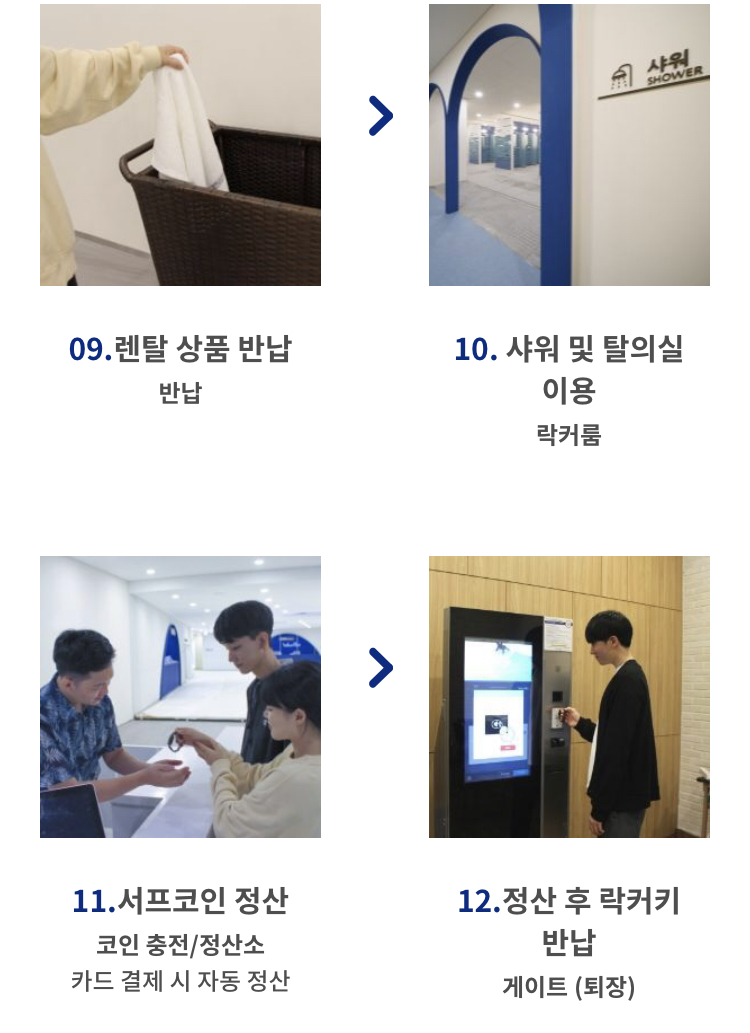 샤워
SHOWER

09.렌탈 상품 반납
반납

10. 샤워 및 탈의실 이용
락커룸

11.서프코인 정산
코인 충전/정산소
카드 결제 시 자동 정산

12.정산 후 락커키 반납
게이트 (퇴장)