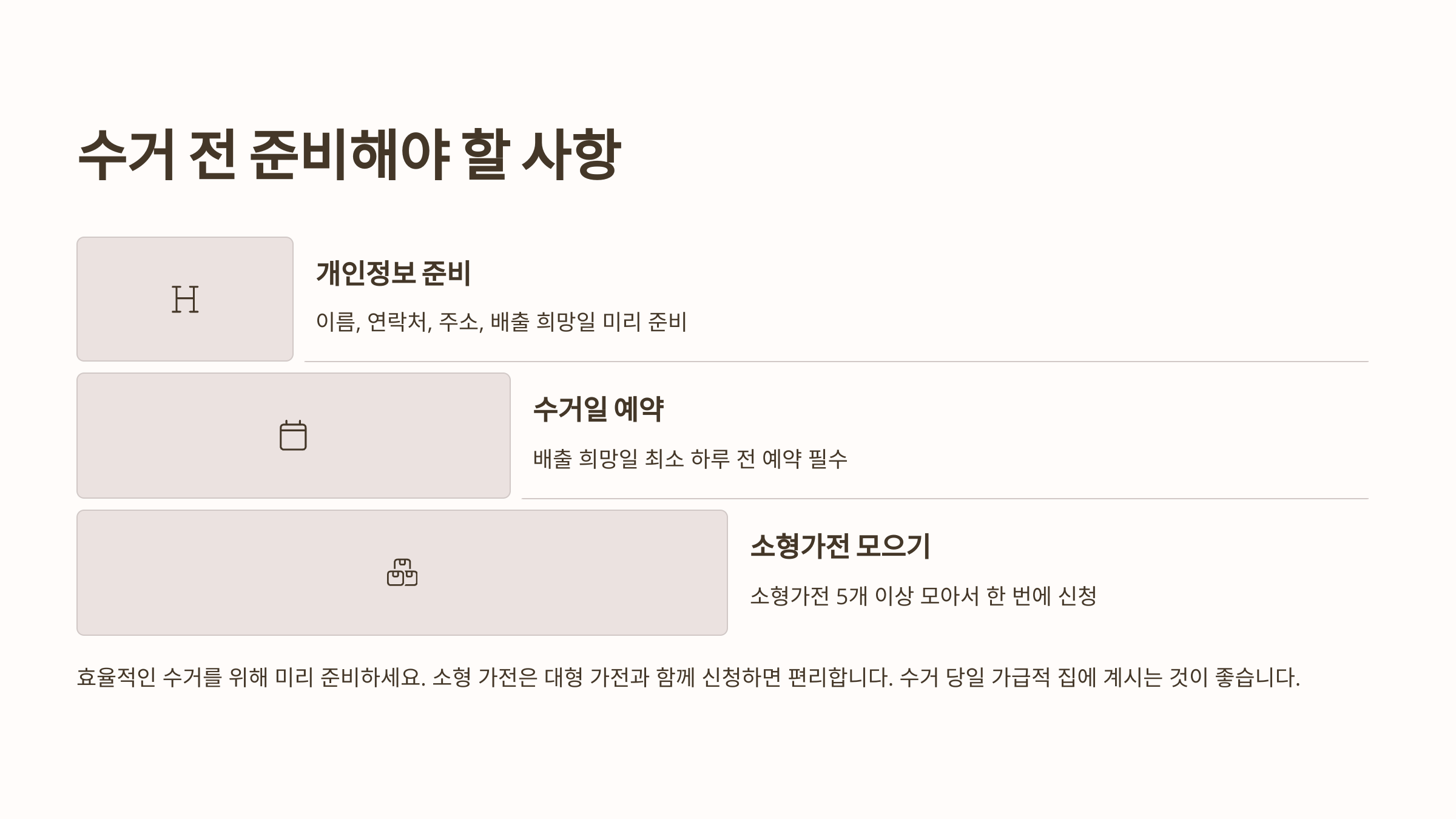 수거 전 준비해야 할 사항

H

개인정보 준비

이름, 연락처, 주소, 배출 희망일 미리 준비

수거일 예약

배출 희망일 최소 하루 전 예약 필수

소형가전 모으기

소형가전 5개 이상 모아서 한 번에 신청

효율적인 수거를 위해 미리 준비하세요. 소형 가전은 대형 가전과 함께 신청하면 편리합니다. 수거 당일 가급적 집에 계시는 것이 좋습니다.