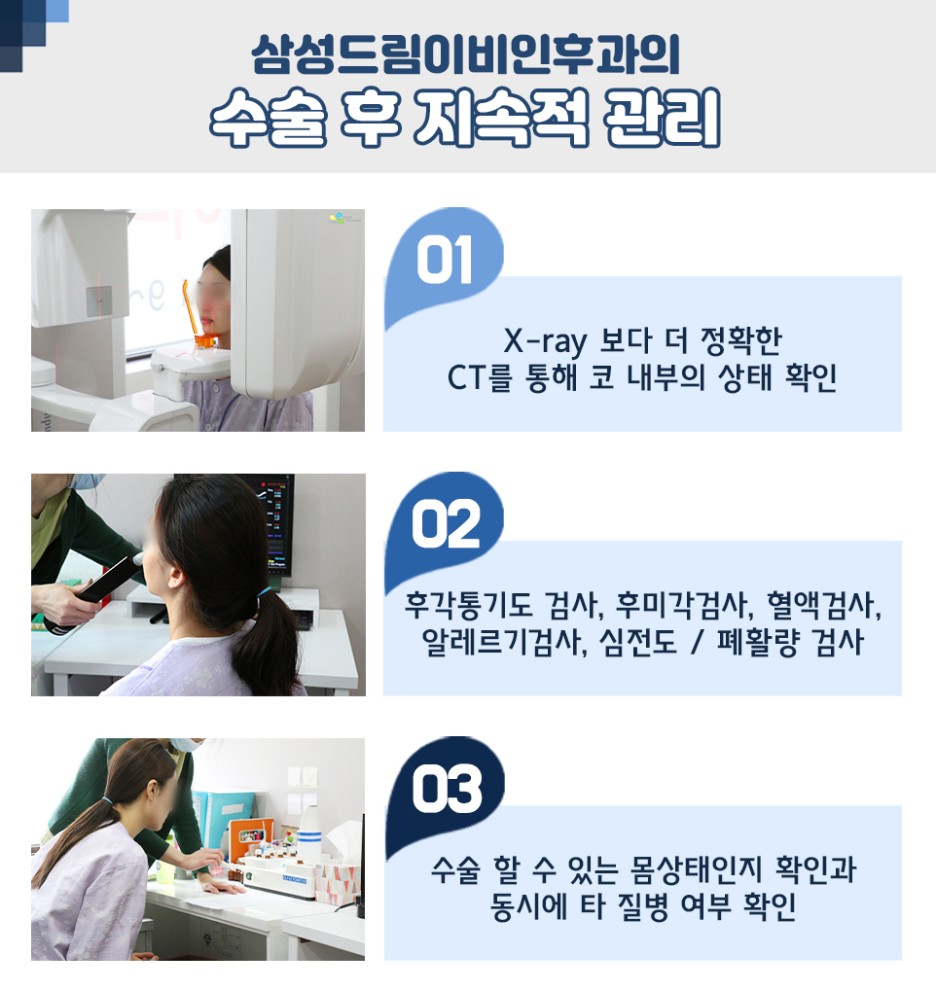 삼성드림이비인후과의
수술 후 지속적 관리

01
X-ray 보다 더 정확한
CT를 통해 코 내부의 상태 확인

02
후각통기도 검사, 후미각검사, 혈액검사,
알레르기검사, 심전도 / 폐활량 검사

03
수술 할 수 있는 몸상태인지 확인과
동시에 타 질병 여부 확인