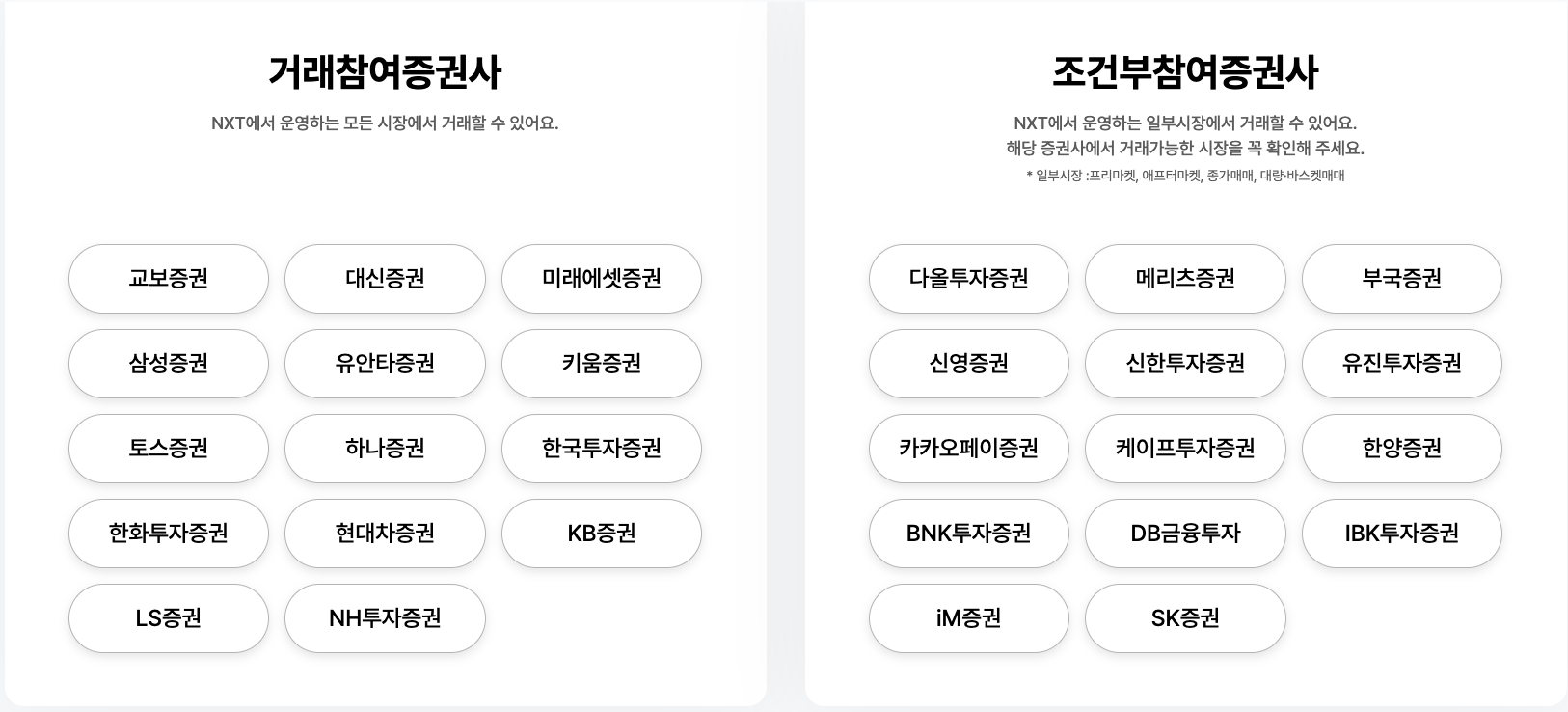 거래참여증권사

NXT에서 운영하는 모든 시장에서 거래할 수 있어요.

교보증권
대신증권
미래에셋증권
삼성증권
유안타증권
키움증권
토스증권
하나증권
한국투자증권
한화투자증권
현대차증권
KB증권
LS증권
NH투자증권

조건부참여증권사

NXT에서 운영하는 일부시장에서 거래할 수 있어요.
해당 증권사에서 거래가능한 시장을 꼭 확인해 주세요.

* 일부시장 :프리마켓, 애프터마켓, 종가매매, 대량·바스켓매매

다올투자증권
메리츠증권
부국증권
신영증권
신한투자증권
유진투자증권
카카오페이증권
케이프투자증권
한양증권
BNK투자증권
DB금융투자
IBK투자증권
iM증권
SK증권