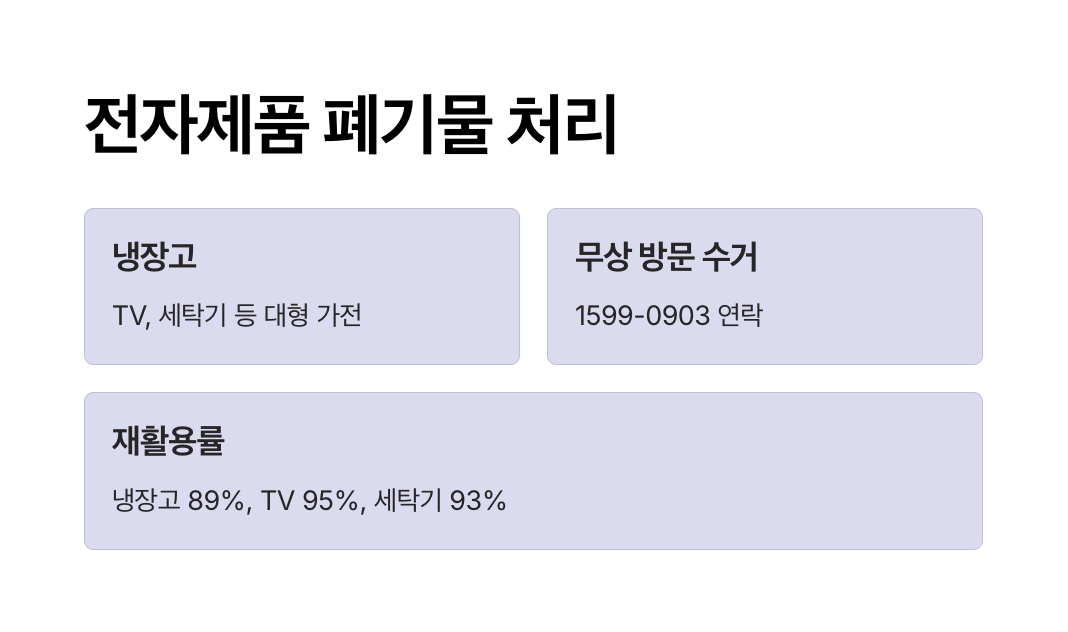 전자제품 폐기물 처리

냉장고

TV, 세탁기 등 대형 가전

무상 방문 수거

1599-0903 연락

재활용률

냉장고 89%, TV 95%, 세탁기 93%