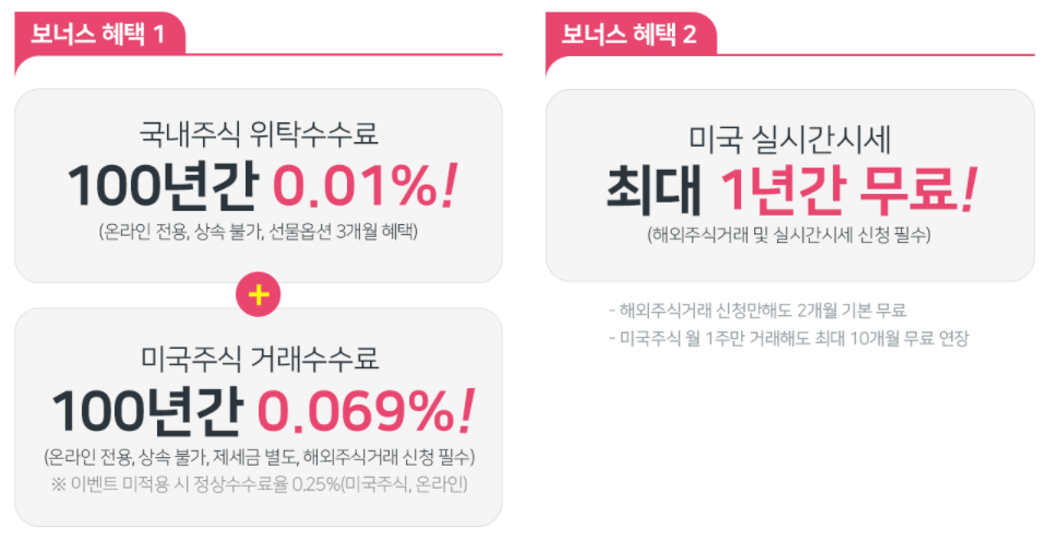 보너스 혜택 1

국내주식 위탁수수료

100년간 0.01%!

(온라인 전용, 상속 불가, 선물옵션 3개월 혜택)

+

미국주식 거래수수료

100년간 0.069%!

(온라인 전용, 상속 불가, 제세금 별도, 해외주식거래 신청 필수)

※ 이벤트 미적용 시 정상수수료율 0.25%(미국주식, 온라인)

보너스 혜택 2

미국 실시간시세

최대 1년간 무료!

(해외주식거래 및 실시간시세 신청 필수)

- 해외주식거래 신청만해도 2개월 기본 무료
- 미국주식 월 1주만 거래해도 최대 10개월 무료 연장