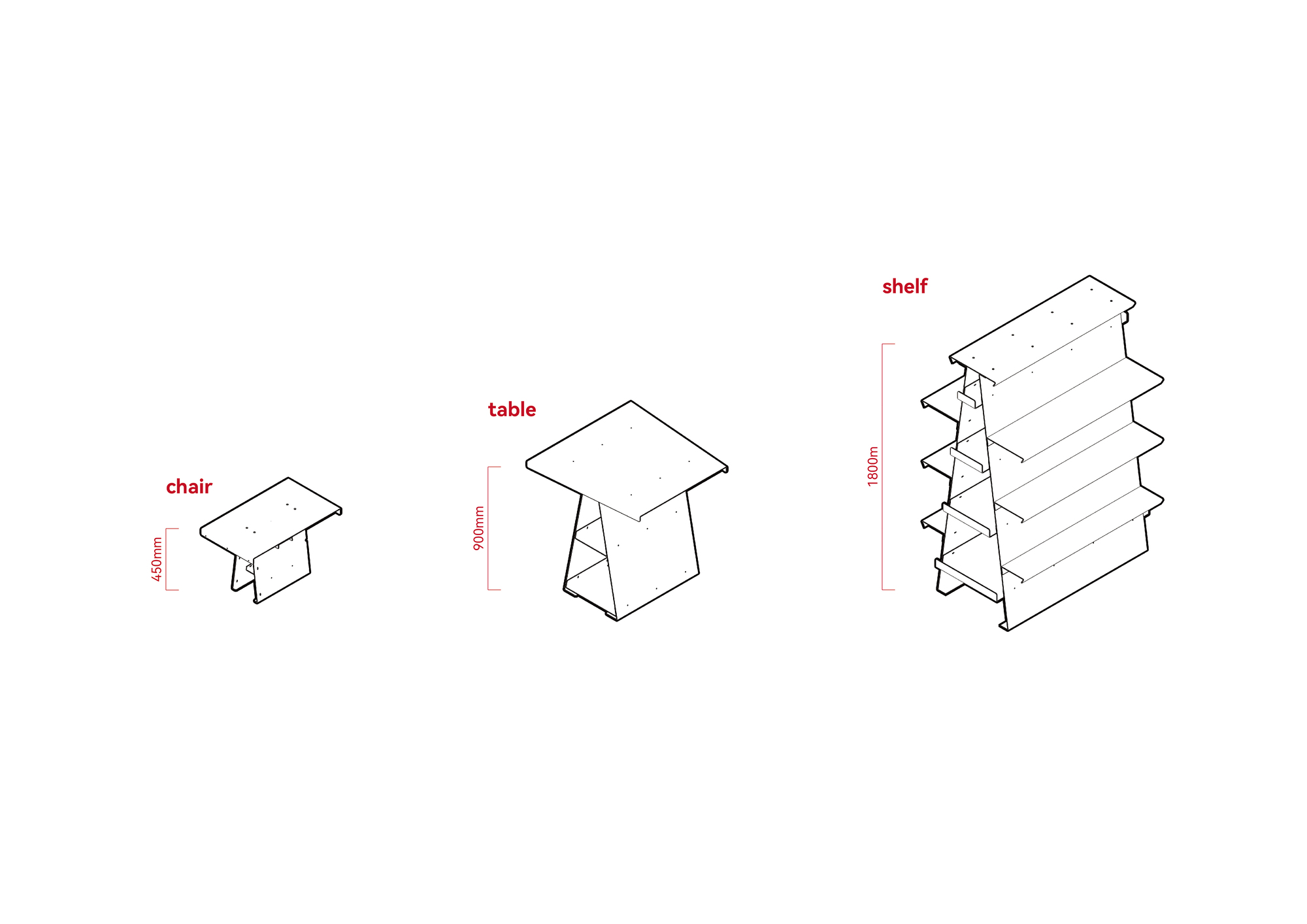 chair

450mm

table

900mm

shelf

1800m