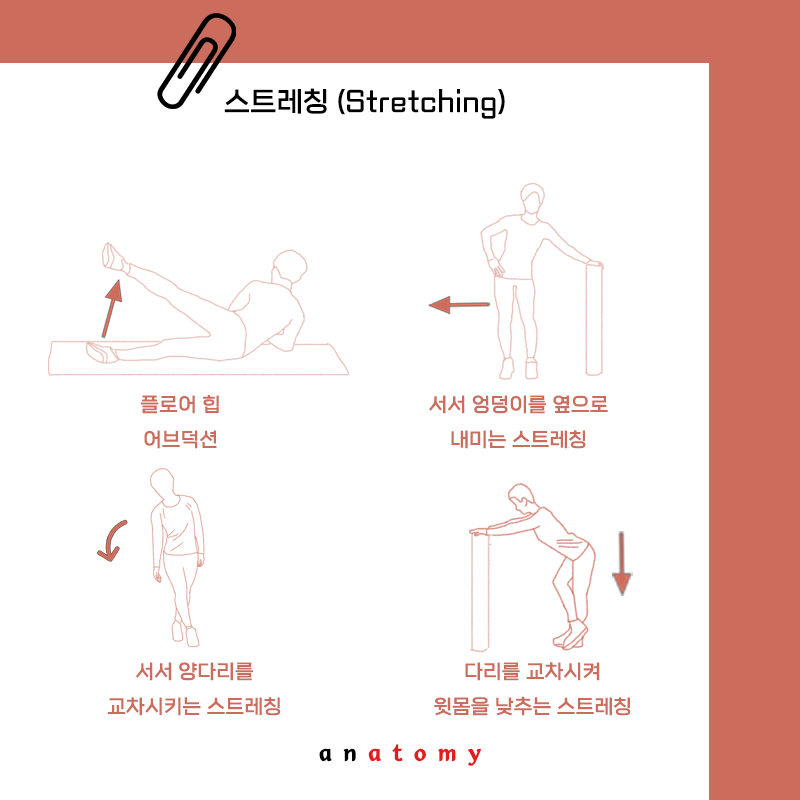 스트레칭 (Stretching)

플로어 힙
어브덕션

서서 엉덩이를 옆으로
내미는 스트레칭

서서 양다리를
교차시키는 스트레칭

다리를 교차시켜
윗몸을 낮추는 스트레칭

anatomy