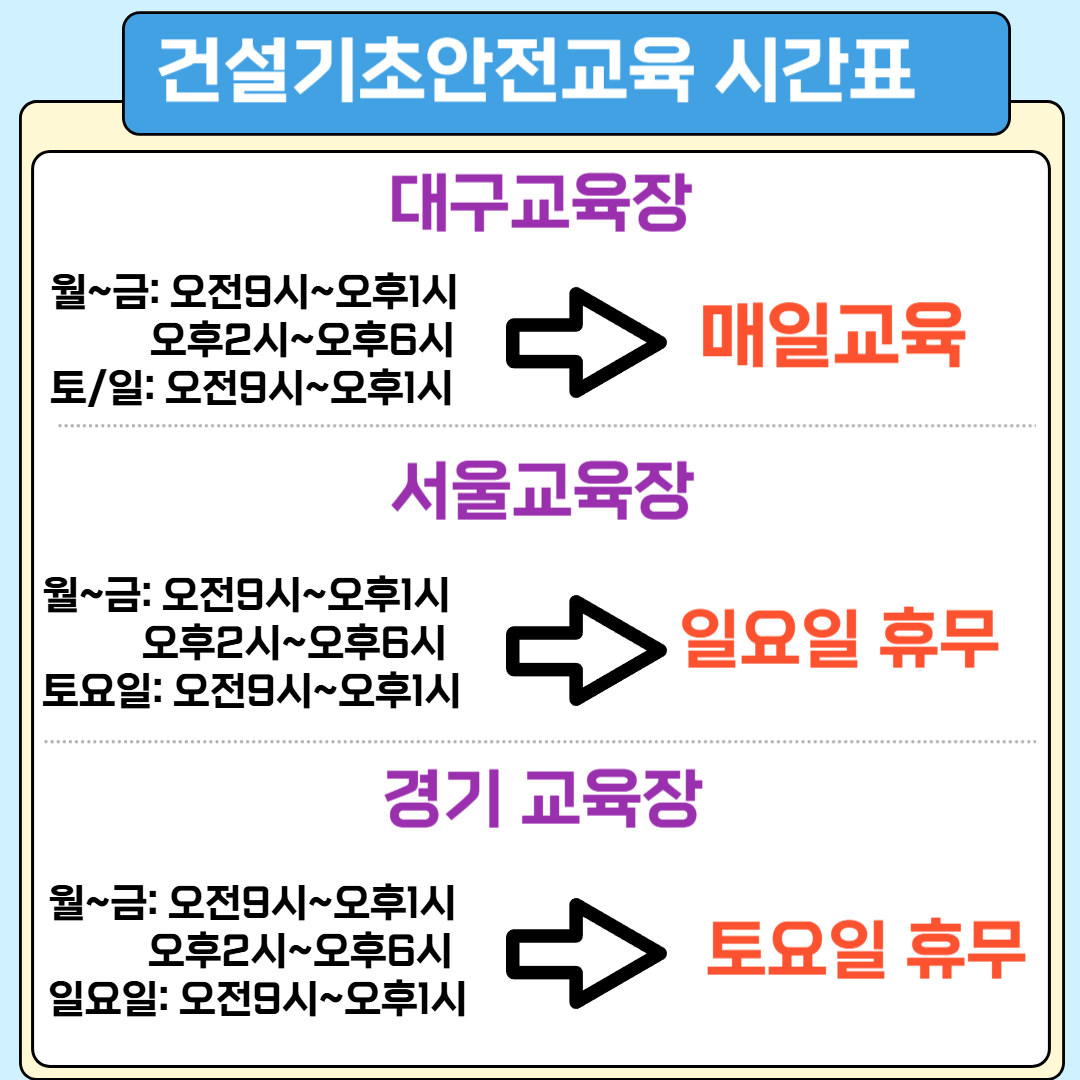 건설기초안전교육 시간표

대구교육장

월~금: 오전9시~오후1시
오후2시~오후6시
토/일: 오전9시~오후1시

매일교육

서울교육장

월~금: 오전9시~오후1시
오후2시~오후6시
토요일: 오전9시~오후1시

일요일 휴무

경기 교육장

월~금: 오전9시~오후1시
오후2시~오후6시
일요일: 오전9시~오후1시

토요일 휴무