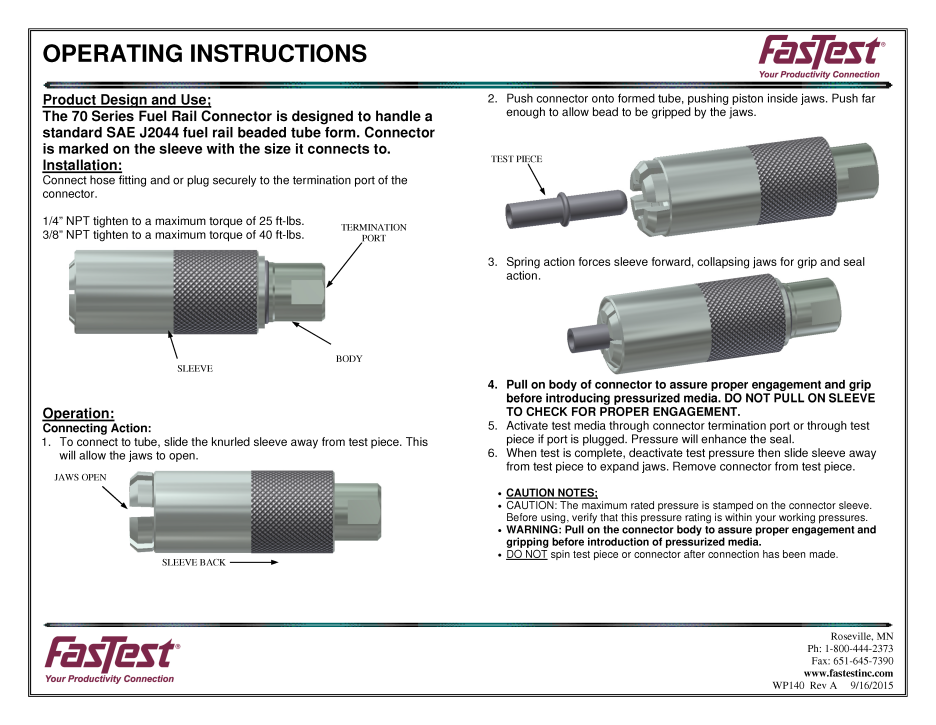 OPERATING INSTRUCTIONS

FasTest®
Your Productivity Connection

Product Design and Use;
The 70 Series Fuel Rail Connector is designed to handle a standard SAE J2044 fuel rail beaded tube form. Connector is marked on the sleeve with the size it connects to.
Installation:
Connect hose fitting and or plug securely to the termination port of the connector.

1/4" NPT tighten to a maximum torque of 25 ft-lbs.
3/8" NPT tighten to a maximum torque of 40 ft-lbs.

TERMINATION PORT

SLEEVE

BODY

Operation:
Connecting Action:
1. To connect to tube, slide the knurled sleeve away from test piece. This will allow the jaws to open.

JAWS OPEN

SLEEVE BACK

2. Push connector onto formed tube, pushing piston inside jaws. Push far enough to allow bead to be gripped by the jaws.

TEST PIECE

3. Spring action forces sleeve forward, collapsing jaws for grip and seal action.

4. Pull on body of connector to assure proper engagement and grip before introducing pressurized media. DO NOT PULL ON SLEEVE TO CHECK FOR PROPER ENGAGEMENT.
5. Activate test media through connector termination port or through test piece if port is plugged. Pressure will enhance the seal.
6. When test is complete, deactivate test pressure then slide sleeve away from test piece to expand jaws. Remove connector from test piece.

• CAUTION NOTES;
• CAUTION: The maximum rated pressure is stamped on the connector sleeve. Before using, verify that this pressure rating is within your working pressures.
• WARNING: Pull on the connector body to assure proper engagement and gripping before introduction of pressurized media.
• DO NOT spin test piece or connector after connection has been made.

FasTest®
Your Productivity Connection

Roseville, MN
Ph: 1-800-444-2373
Fax: 651-645-7390
www.fastestinc.com
WP140 Rev A 9/16/2015