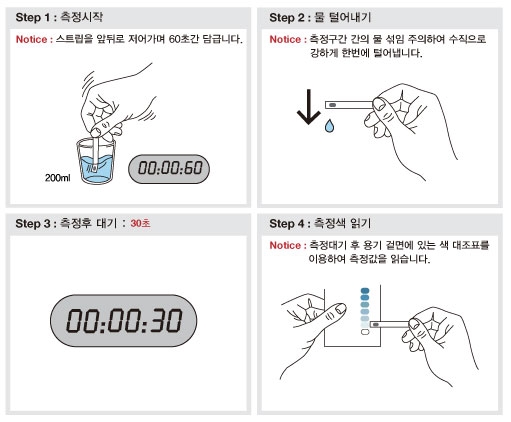 Step 1 : 측정시작

Notice : 스트립을 앞뒤로 저어가며 60초간 담급니다.

200ml

00:00:60

Step 2 : 물 털어내기

Notice : 측정구간 간의 물 섞임 주의하여 수직으로 강하게 한번에 털어냅니다.

Step 3 : 측정후 대기 : 30초

00:00:30

Step 4 : 측정색 읽기

Notice : 측정대기 후 용기 겉면에 있는 색 대조표를 이용하여 측정값을 읽습니다.