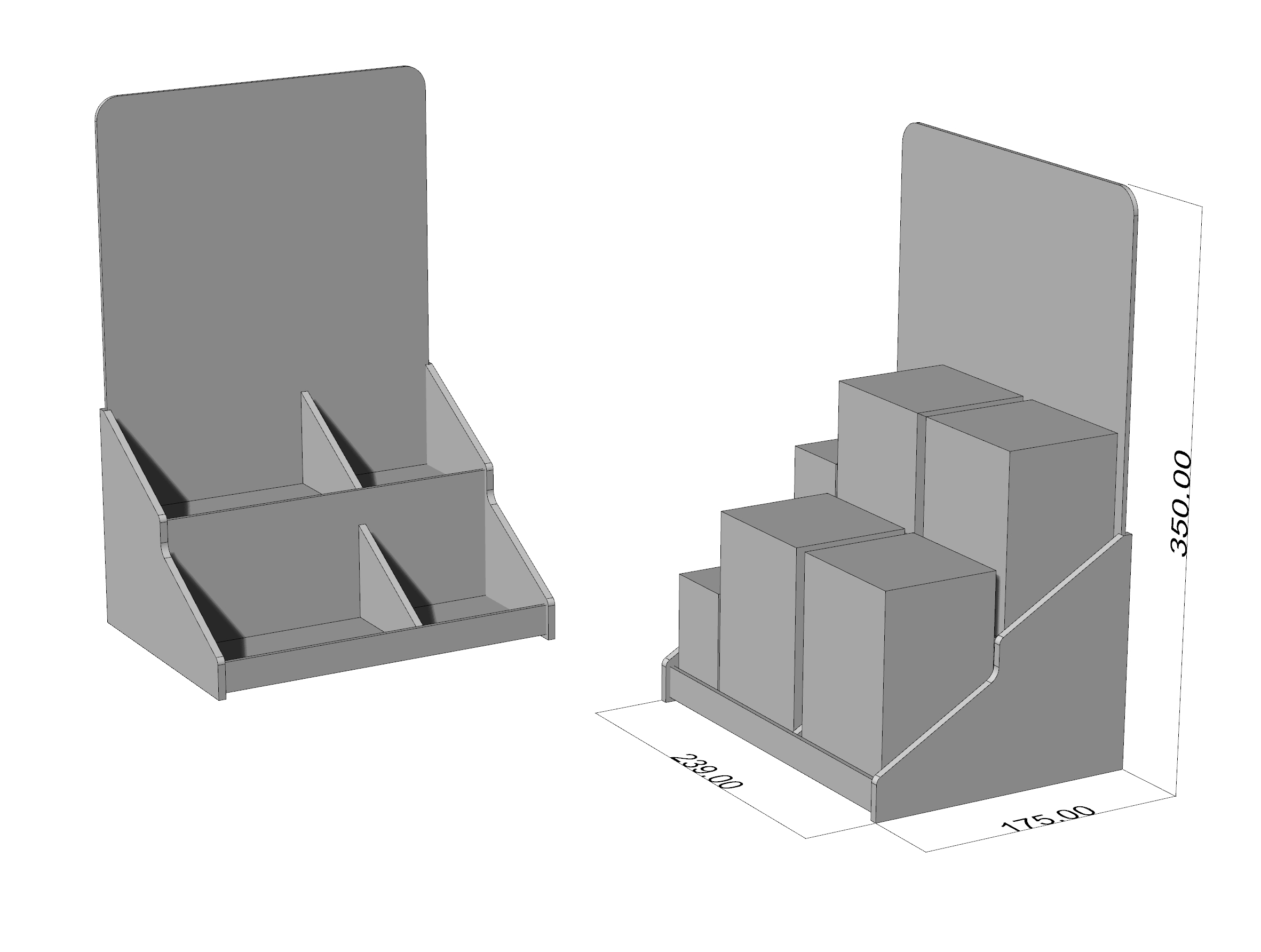 350.00
239.00
175.00