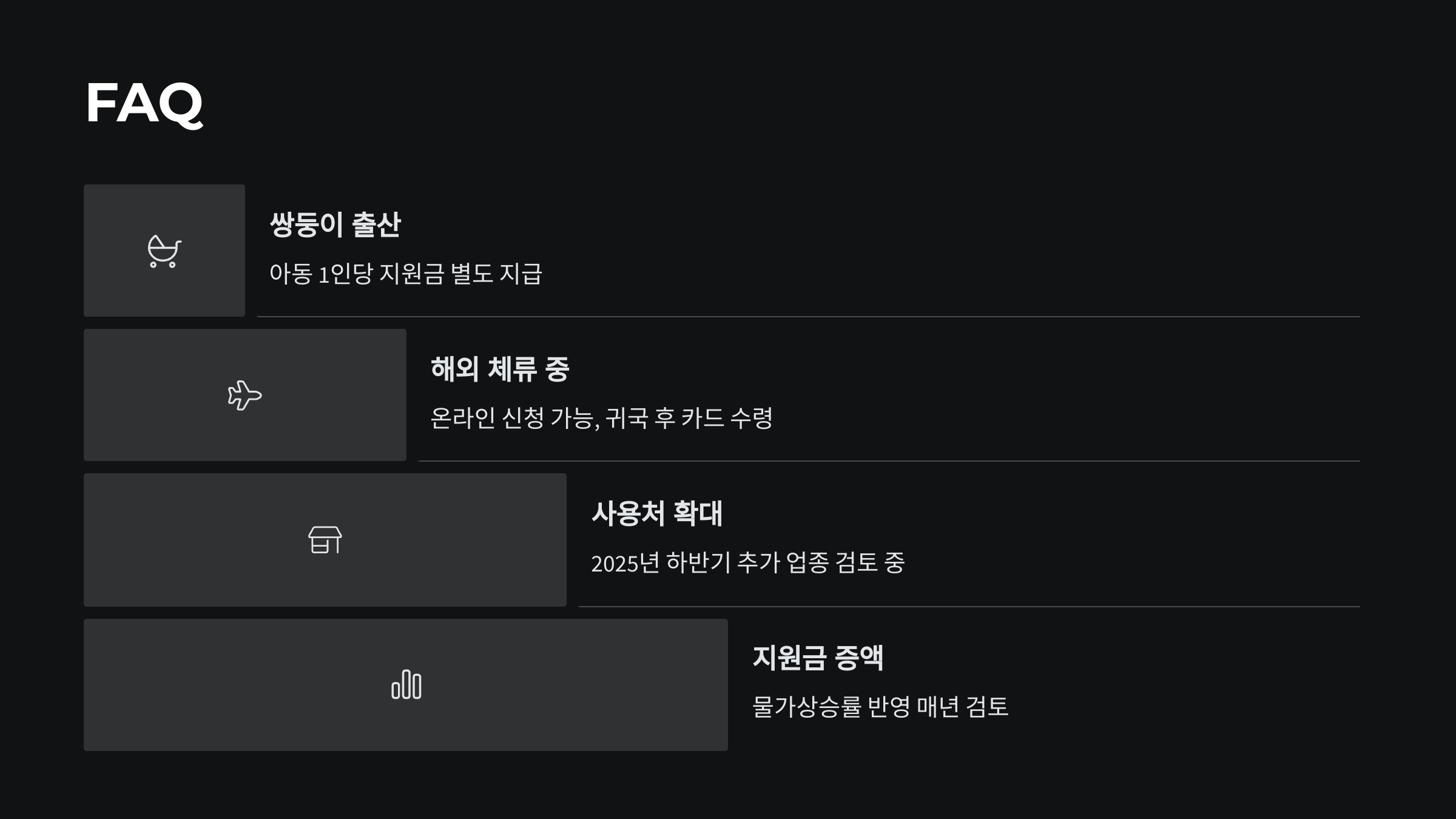 FAQ

쌍둥이 출산

아동 1인당 지원금 별도 지급

해외 체류 중

온라인 신청 가능, 귀국 후 카드 수령

사용처 확대

2025년 하반기 추가 업종 검토 중

지원금 증액

물가상승률 반영 매년 검토