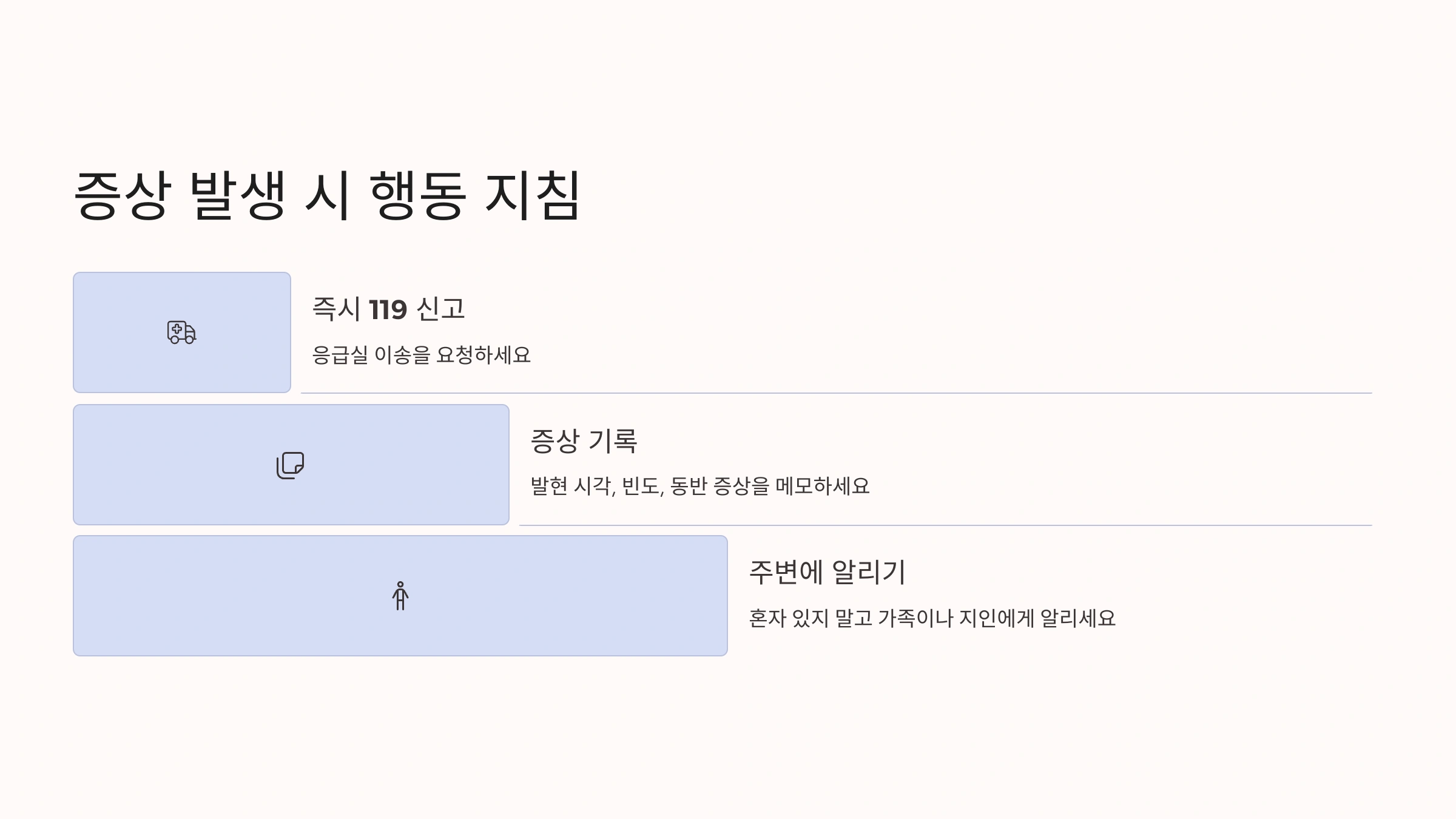 증상 발생 시 행동 지침

즉시 119 신고

응급실 이송을 요청하세요

증상 기록

발현 시각, 빈도, 동반 증상을 메모하세요

주변에 알리기

혼자 있지 말고 가족이나 지인에게 알리세요