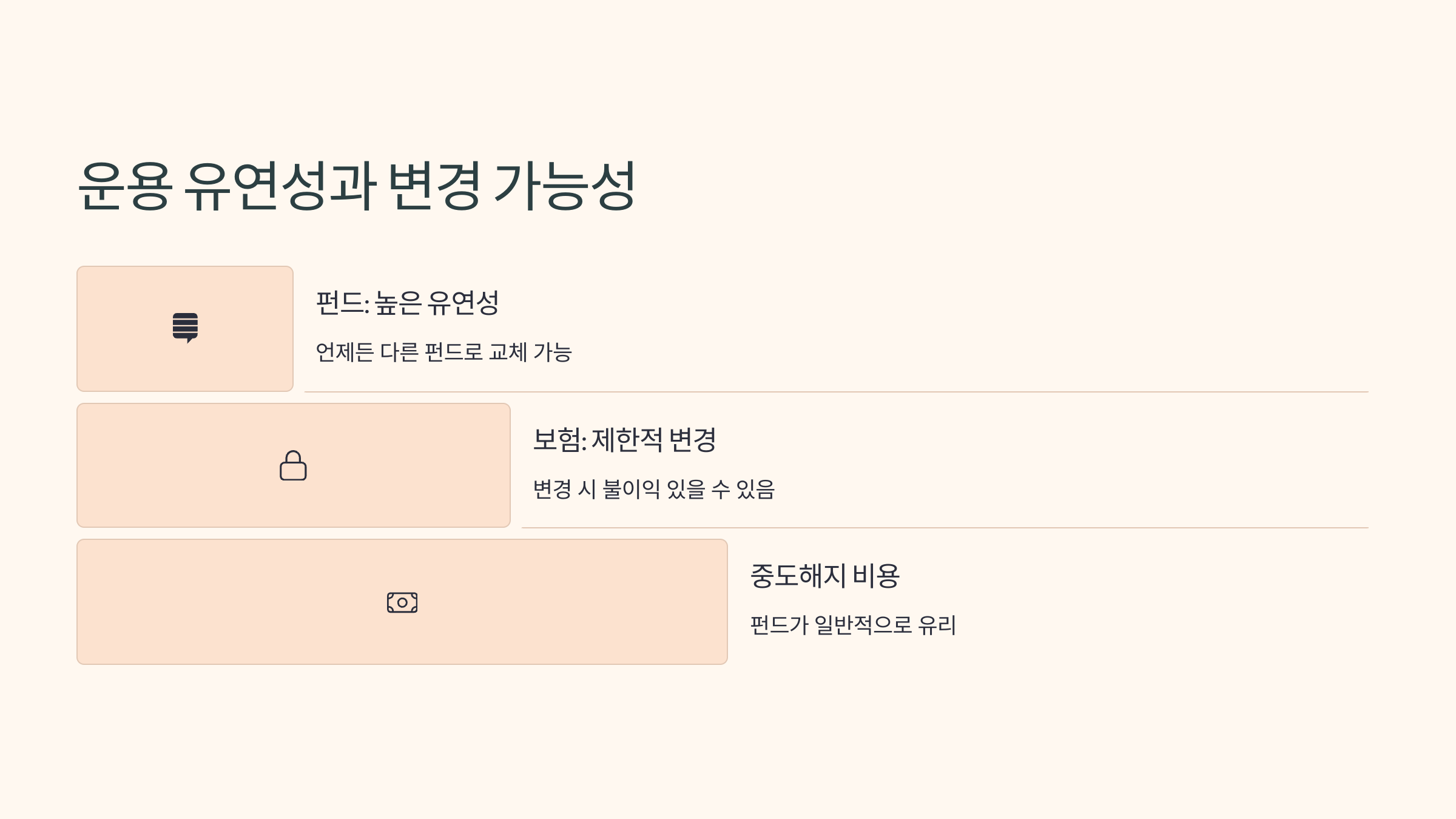 운용 유연성과 변경 가능성

펀드: 높은 유연성

언제든 다른 펀드로 교체 가능

보험: 제한적 변경

변경 시 불이익 있을 수 있음

중도해지 비용

펀드가 일반적으로 유리