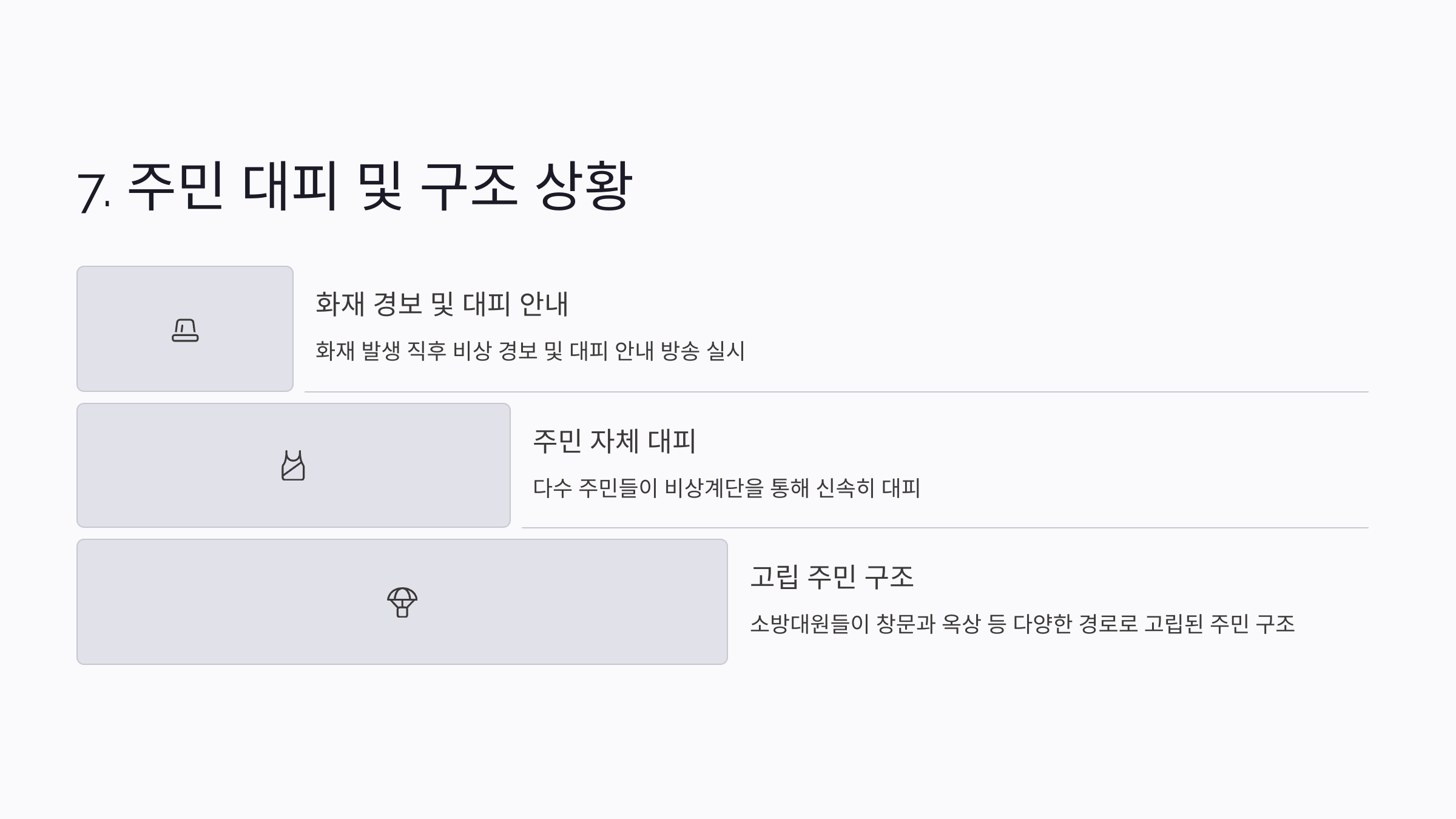 7. 주민 대피 및 구조 상황

화재 경보 및 대피 안내

화재 발생 직후 비상 경보 및 대피 안내 방송 실시

주민 자체 대피

다수 주민들이 비상계단을 통해 신속히 대피

고립 주민 구조

소방대원들이 창문과 옥상 등 다양한 경로로 고립된 주민 구조