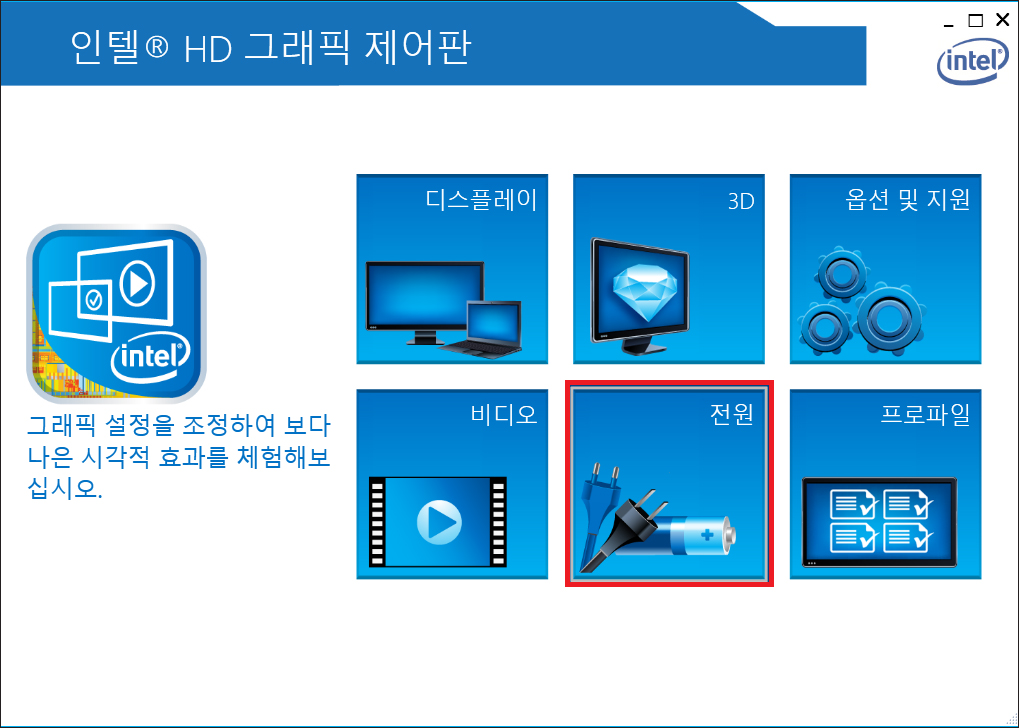 인텔® HD 그래픽 제어판

intel

intel

그래픽 설정을 조정하여 보다 나은 시각적 효과를 체험해보십시오.

디스플레이

3D

옵션 및 지원

비디오

전원

프로파일