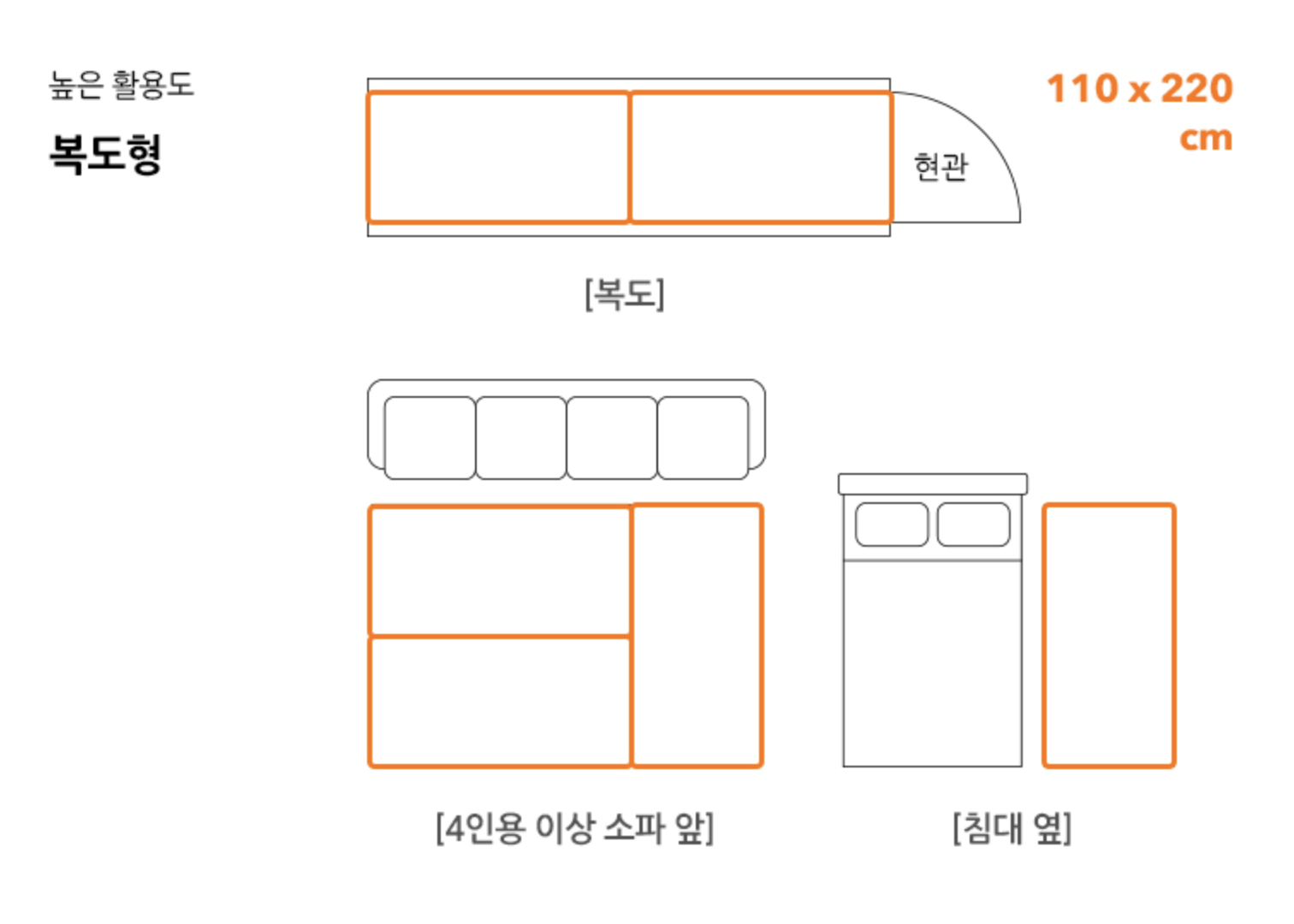 높은 활용도

복도형

110 x 220 cm

현관

[복도]

[4인용 이상 소파 앞]

[침대 옆]