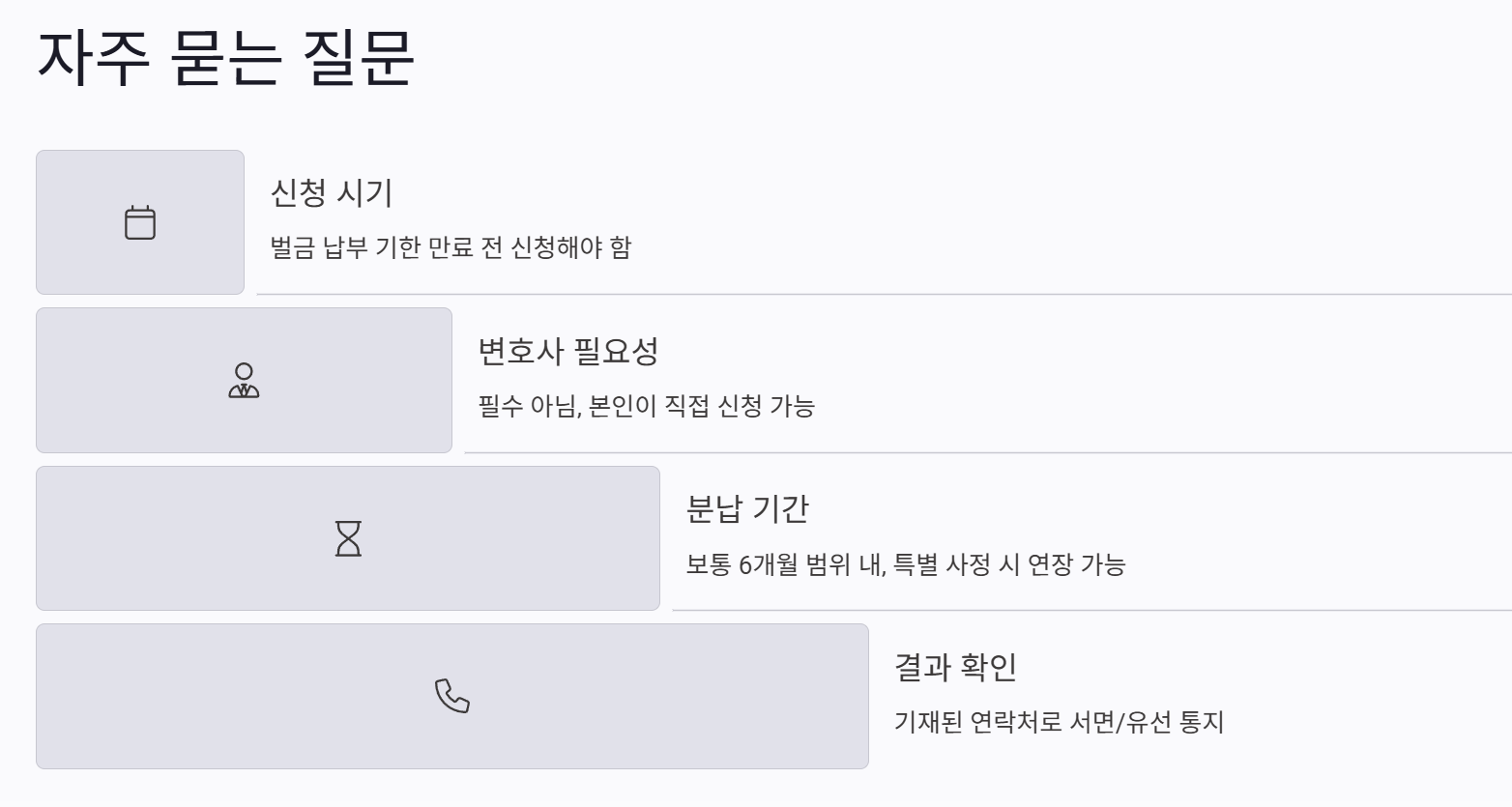 자주 묻는 질문

신청 시기

벌금 납부 기한 만료 전 신청해야 함

변호사 필요성

필수 아님, 본인이 직접 신청 가능

분납 기간

보통 6개월 범위 내, 특별 사정 시 연장 가능

결과 확인

기재된 연락처로 서면/유선 통지