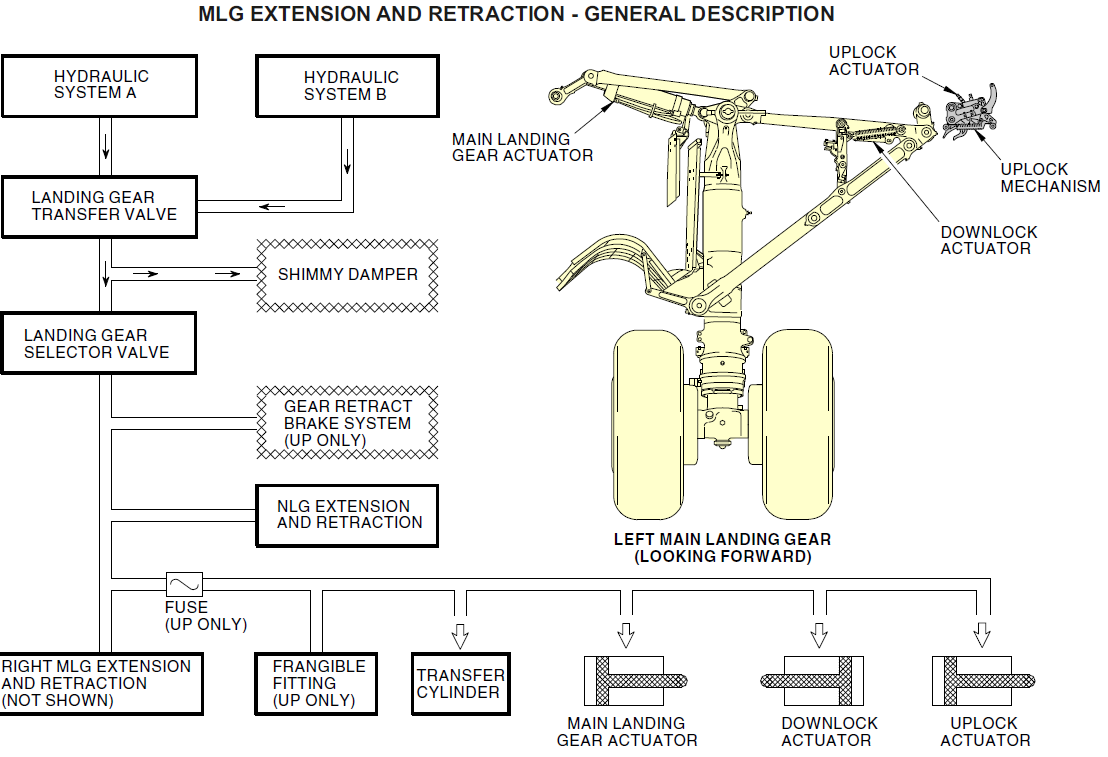 MLG EXTENSION AND RETRACTION - GENERAL DESCRIPTION

HYDRAULIC SYSTEM A

HYDRAULIC SYSTEM B

LANDING GEAR TRANSFER VALVE

SHIMMY DAMPER

LANDING GEAR SELECTOR VALVE

GEAR RETRACT BRAKE SYSTEM (UP ONLY)

NLG EXTENSION AND RETRACTION

FUSE (UP ONLY)

RIGHT MLG EXTENSION AND RETRACTION (NOT SHOWN)

FRANGIBLE FITTING (UP ONLY)

TRANSFER CYLINDER

MAIN LANDING GEAR ACTUATOR

DOWNLOCK ACTUATOR

UPLOCK ACTUATOR

UPLOCK ACTUATOR

MAIN LANDING GEAR ACTUATOR

UPLOCK MECHANISM

DOWNLOCK ACTUATOR

LEFT MAIN LANDING GEAR (LOOKING FORWARD)