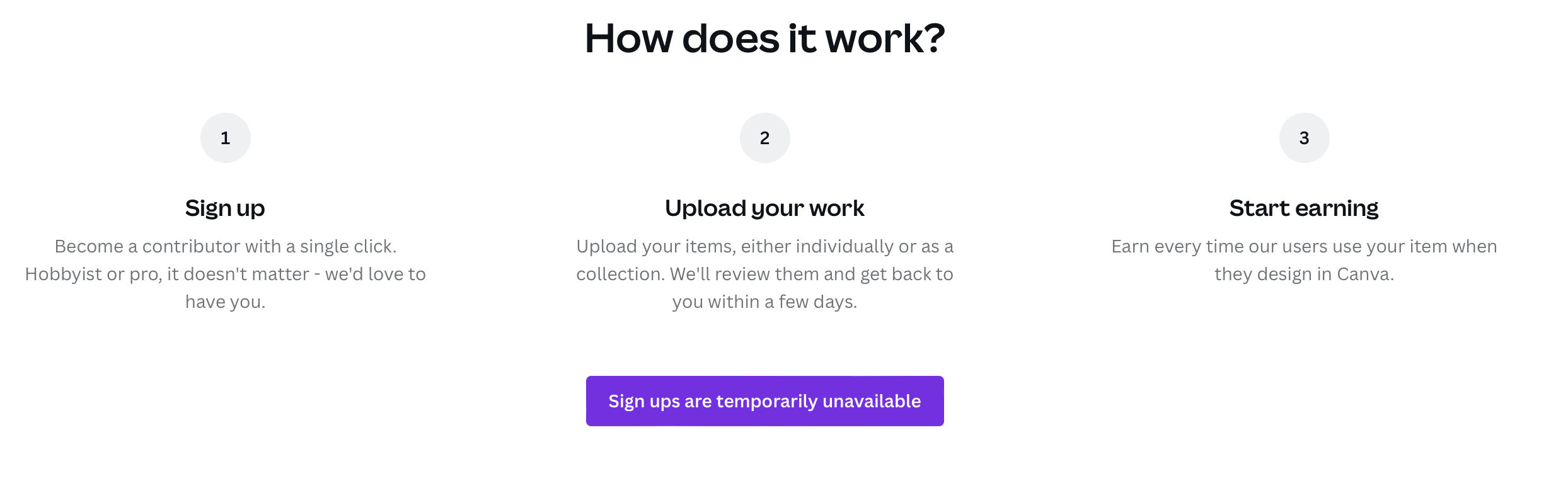 How does it work?

1

Sign up

Become a contributor with a single click. Hobbyist or pro, it doesn't matter - we'd love to have you.

2

Upload your work

Upload your items, either individually or as a collection. We'll review them and get back to you within a few days.

3

Start earning

Earn every time our users use your item when they design in Canva.

Sign ups are temporarily unavailable