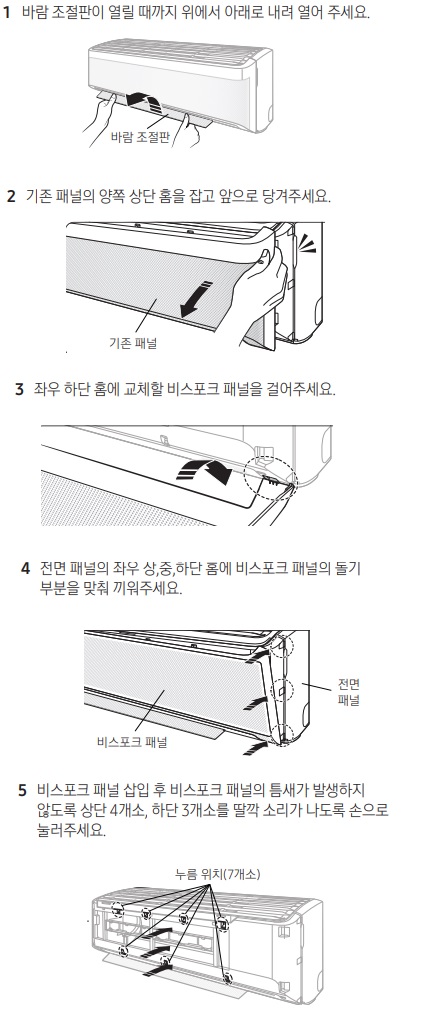 1 바람 조절판이 열릴 때까지 위에서 아래로 내려 열어 주세요.

바람 조절판

2 기존 패널의 양쪽 상단 홈을 잡고 앞으로 당겨주세요.

기존 패널

3 좌우 하단 홈에 교체할 비스포크 패널을 걸어주세요.

4 전면 패널의 좌우 상,중,하단 홈에 비스포크 패널의 돌기 부분을 맞춰 끼워주세요.

전면 패널

비스포크 패널

5 비스포크 패널 삽입 후 비스포크 패널의 틈새가 발생하지 않도록 상단 4개소, 하단 3개소를 딸깍 소리가 나도록 손으로 눌러주세요.

누름 위치(7개소)