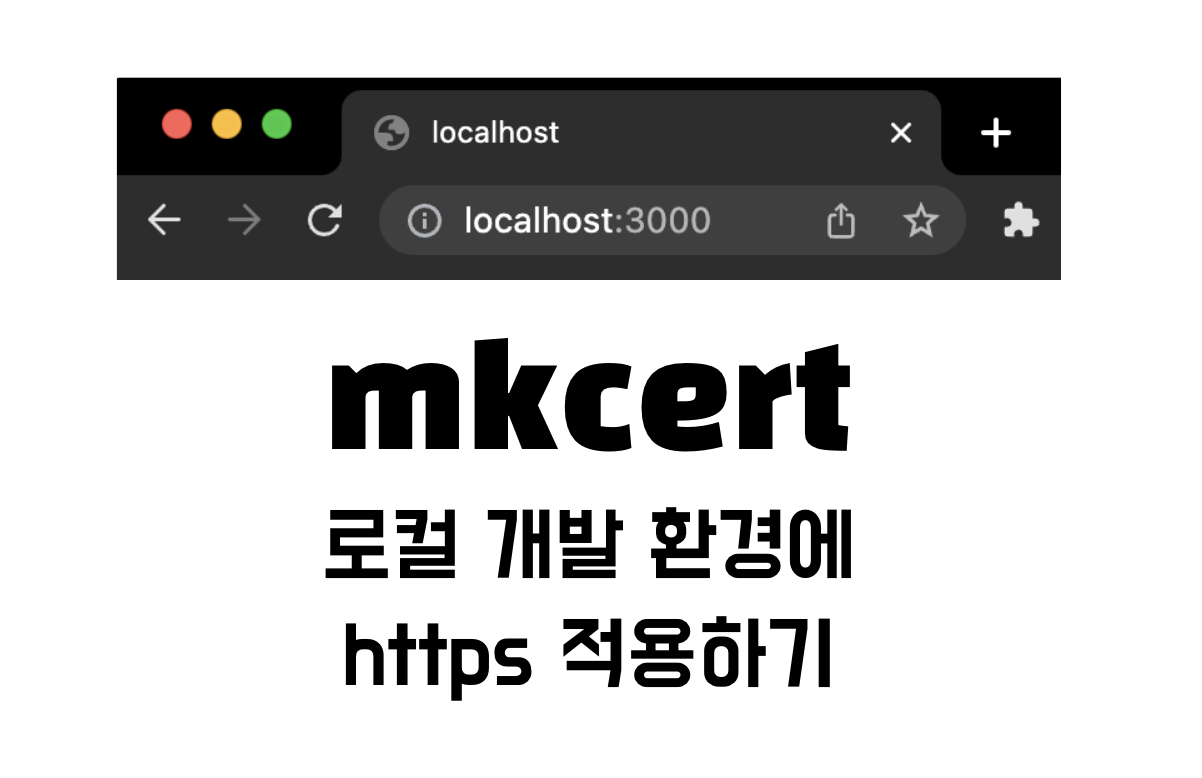 localhost

localhost:3000

mkcert

로컬 개발 환경에

https 적용하기