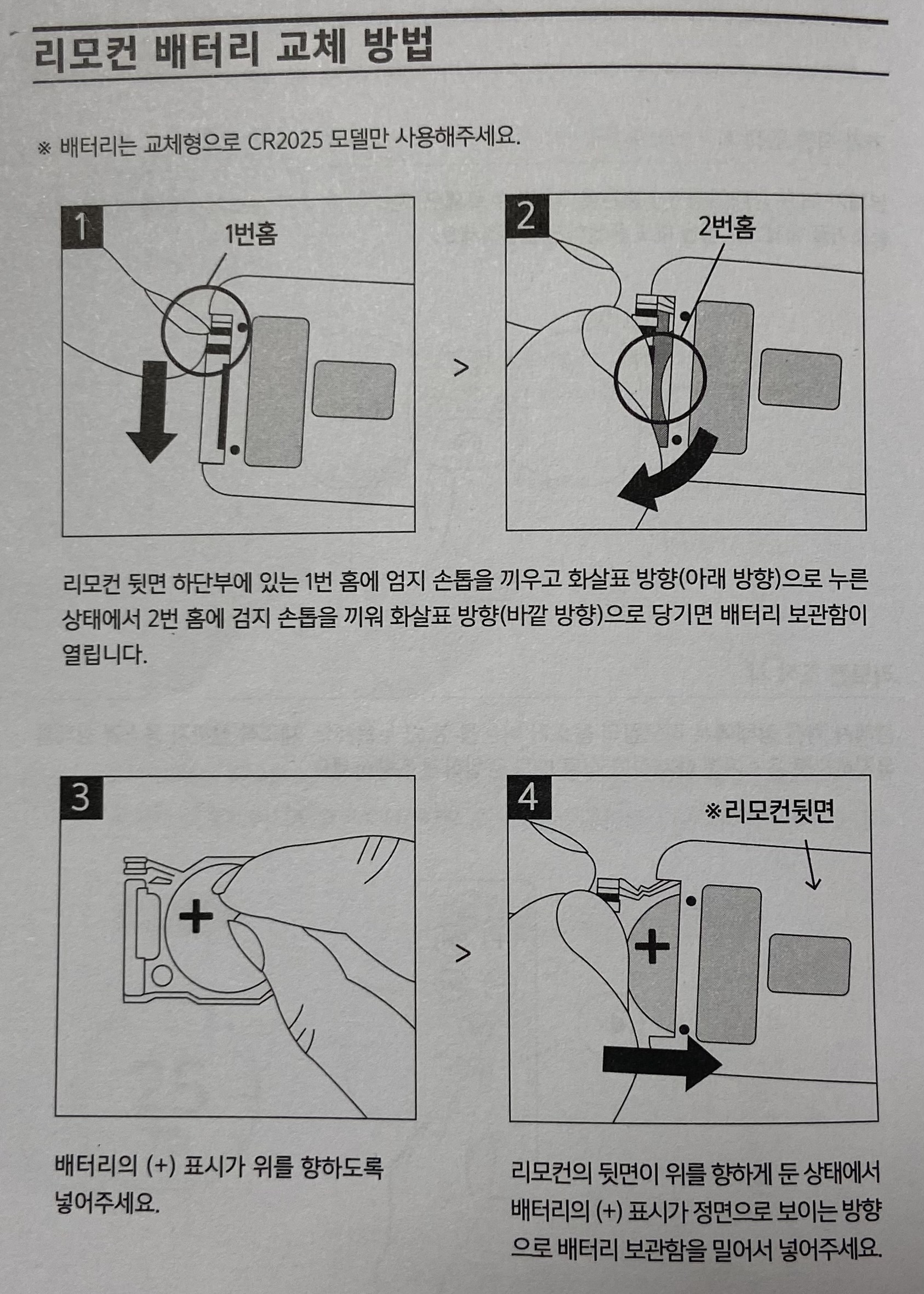 리모컨 배터리 교체 방법

※ 배터리는 교체형으로 CR2025 모델만 사용해주세요.

1

1번홈

>

2

2번홈

리모컨 뒷면 하단부에 있는 1번 홈에 엄지 손톱을 끼우고 화살표 방향(아래 방향)으로 누른 상태에서 2번 홈에 검지 손톱을 끼워 화살표 방향(바깥 방향)으로 당기면 배터리 보관함이 열립니다.

3

+

>

4

※리모컨뒷면

+

배터리의 (+) 표시가 위를 향하도록 넣어주세요.

리모컨의 뒷면이 위를 향하게 둔 상태에서 배터리의 (+) 표시가 정면으로 보이는 방향으로 배터리 보관함을 밀어서 넣어주세요.