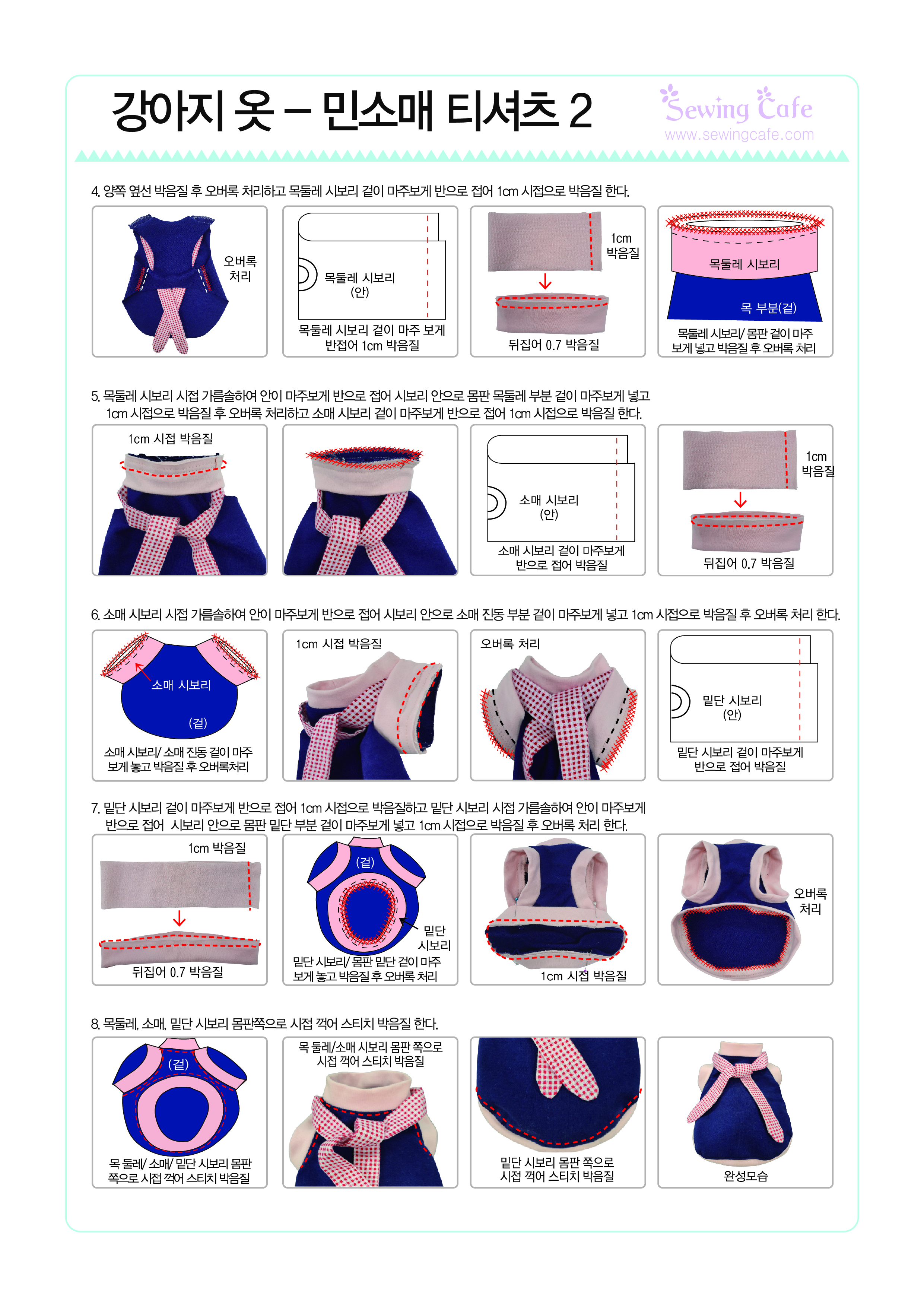 강아지 옷 – 민소매 티셔츠 2

Sewing Cafe
www.sewingcafe.com

4. 양쪽 옆선 박음질 후 오버록 처리하고 목둘레 시보리 겉이 마주보게 반으로 접어 1cm 시접으로 박음질 한다.

오버록 처리

목둘레 시보리 (안)

목둘레 시보리 겉이 마주 보게 반접어 1cm 박음질

1cm 박음질

뒤집어 0.7 박음질

목둘레 시보리

목 부분(겉)

목둘레 시보리/ 몸판 겉이 마주 보게 넣고 박음질 후 오버록 처리

5. 목둘레 시보리 시접 가름솔하여 안이 마주보게 반으로 접어 시보리 안으로 몸판 목둘레 부분 겉이 마주보게 넣고 1cm 시접으로 박음질 후 오버록 처리하고 소매 시보리 겉이 마주보게 반으로 접어 1cm 시접으로 박음질 한다.

1cm 시접 박음질

소매 시보리 (안)

소매 시보리 겉이 마주보게 반으로 접어 박음질

1cm 박음질

뒤집어 0.7 박음질

6. 소매 시보리 시접 가름솔하여 안이 마주보게 반으로 접어 시보리 안으로 소매 진동 부분 겉이 마주보게 넣고 1cm 시접으로 박음질 후 오버록 처리 한다.

소매 시보리

(겉)

소매 시보리/ 소매 진동 겉이 마주 보게 놓고 박음질 후 오버록처리

1cm 시접 박음질

오버록 처리

밑단 시보리 (안)

밑단 시보리 겉이 마주보게 반으로 접어 박음질

7. 밑단 시보리 겉이 마주보게 반으로 접어 1cm 시접으로 박음질하고 밑단 시보리 시접 가름솔하여 안이 마주보게 반으로 접어 시보리 안으로 몸판 밑단 부분 겉이 마주보게 넣고 1cm 시접으로 박음질 후 오버록 처리 한다.

1cm 박음질

뒤집어 0.7 박음질

(겉)

밑단 시보리

밑단 시보리/ 몸판 밑단 겉이 마주 보게 놓고 박음질 후 오버록 처리

1cm 시접 박음질

오버록 처리

8. 목둘레, 소매, 밑단 시보리 몸판쪽으로 시접 꺽어 스티치 박음질 한다.

(겉)

목 둘레/ 소매/ 밑단 시보리 몸판 쪽으로 시접 꺽어 스티치 박음질

목 둘레/소매 시보리 몸판 쪽으로 시접 꺽어 스티치 박음질

밑단 시보리 몸판 쪽으로 시접 꺽어 스티치 박음질

완성모습