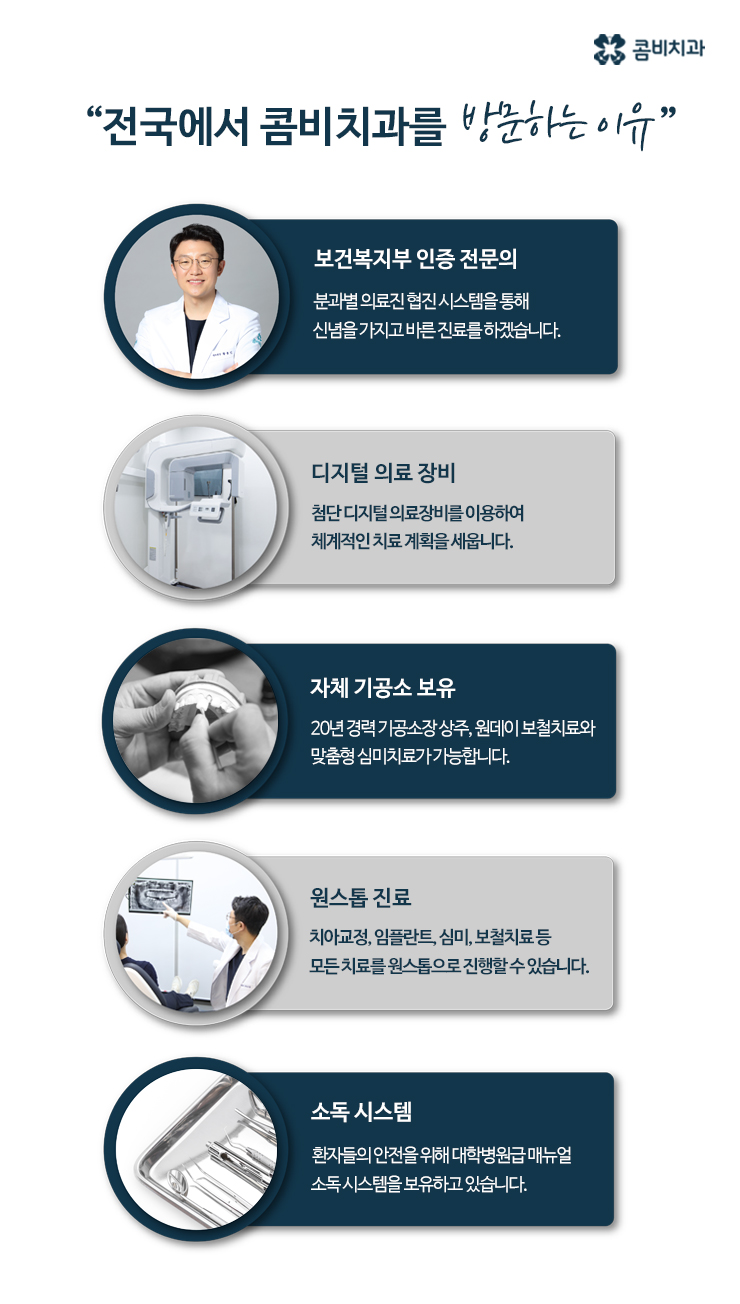 콤비치과

“전국에서 콤비치과를 방문하는 이유”

보건복지부 인증 전문의

분과별 의료진 협진 시스템을 통해 신념을 가지고 바른 진료를 하겠습니다.

디지털 의료 장비

첨단 디지털 의료장비를 이용하여 체계적인 치료 계획을 세웁니다.

자체 기공소 보유

20년 경력 기공소장 상주, 원데이 보철치료와 맞춤형 심미치료가 가능합니다.

원스톱 진료

치아교정, 임플란트, 심미, 보철치료 등 모든 치료를 원스톱으로 진행할 수 있습니다.

소독 시스템

환자들의 안전을 위해 대학병원급 매뉴얼 소독 시스템을 보유하고 있습니다.