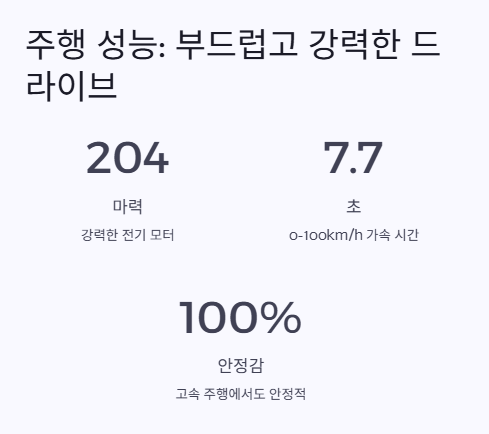 주행 성능: 부드럽고 강력한 드라이브

204

마력

강력한 전기 모터

7.7

초

0-100km/h 가속 시간

100%

안정감

고속 주행에서도 안정적