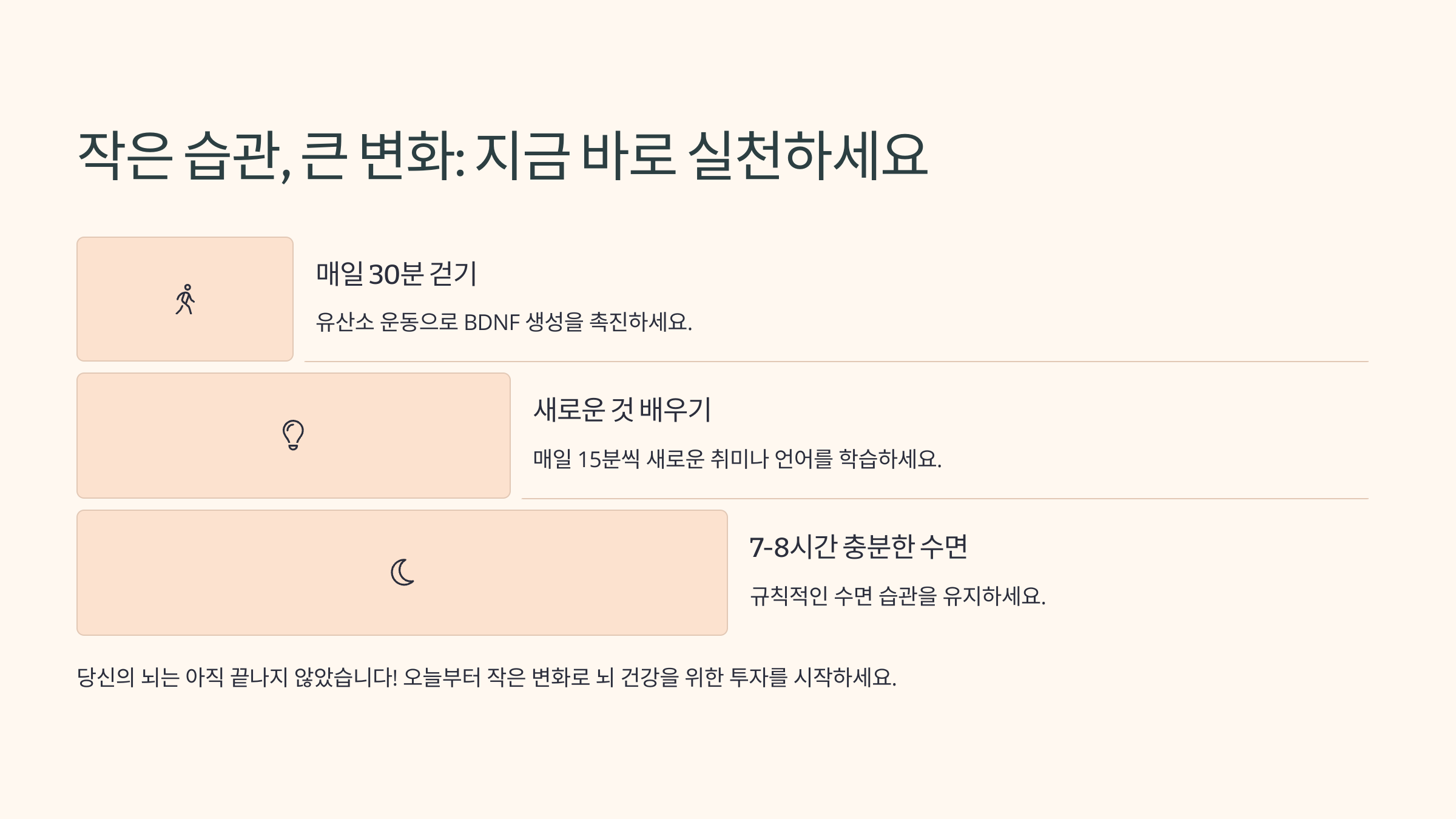 작은 습관, 큰 변화: 지금 바로 실천하세요

매일 30분 걷기

유산소 운동으로 BDNF 생성을 촉진하세요.

새로운 것 배우기

매일 15분씩 새로운 취미나 언어를 학습하세요.

7-8시간 충분한 수면

규칙적인 수면 습관을 유지하세요.

당신의 뇌는 아직 끝나지 않았습니다! 오늘부터 작은 변화로 뇌 건강을 위한 투자를 시작하세요.