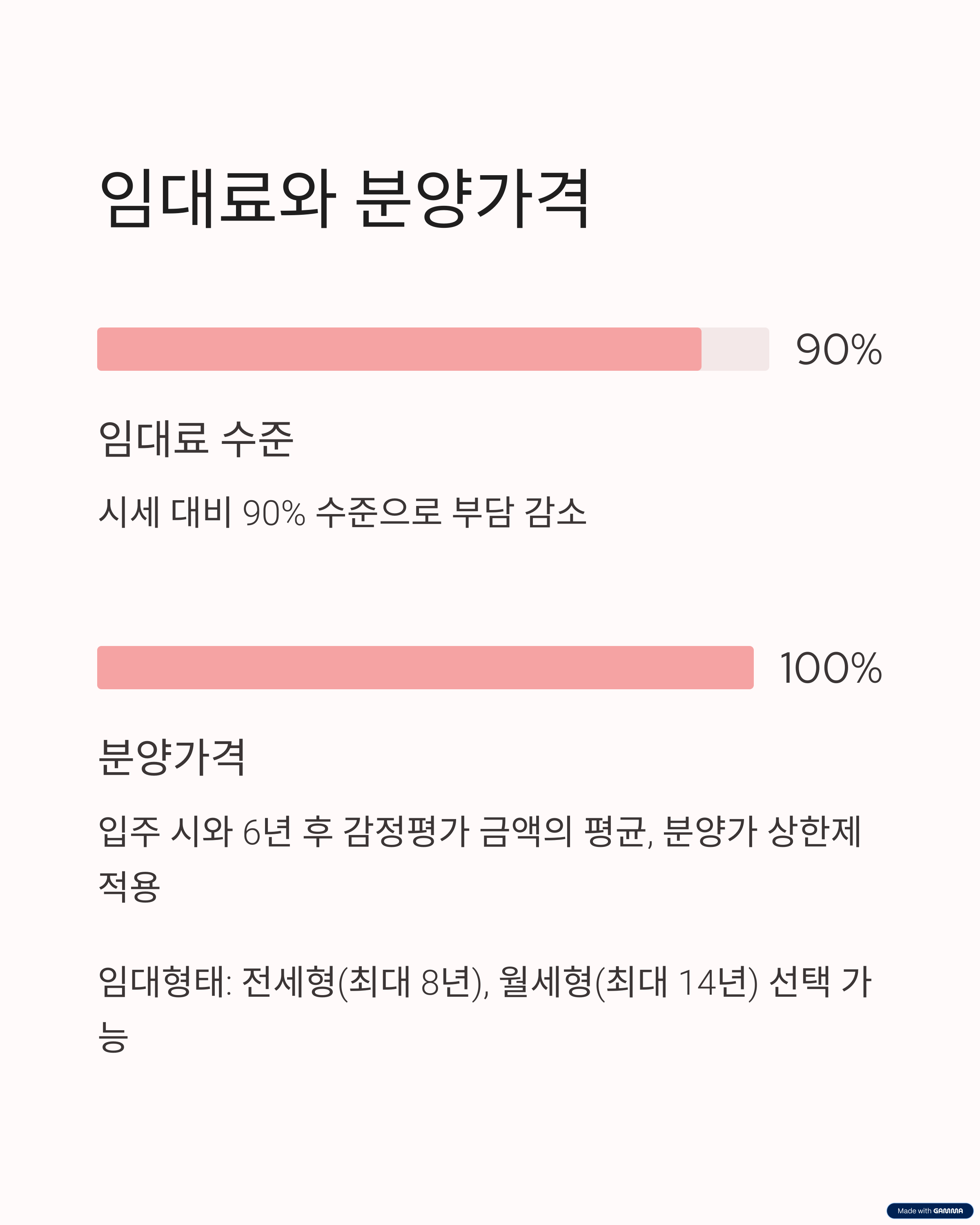 임대료와 분양가격

90%

임대료 수준

시세 대비 90% 수준으로 부담 감소

100%

분양가격

입주 시와 6년 후 감정평가 금액의 평균, 분양가 상한제 적용

임대형태: 전세형(최대 8년), 월세형(최대 14년) 선택 가능

Made with GAMMA