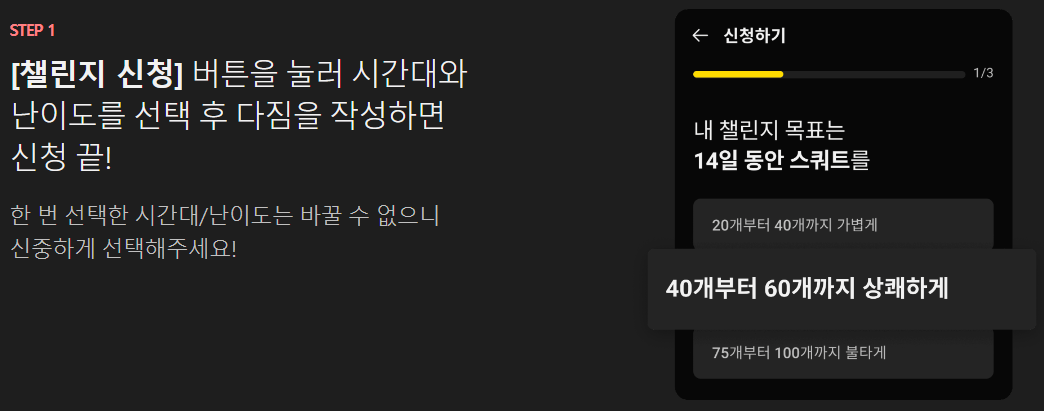 STEP 1

[챌린지 신청] 버튼을 눌러 시간대와 난이도를 선택 후 다짐을 작성하면 신청 끝!

한 번 선택한 시간대/난이도는 바꿀 수 없으니 신중하게 선택해주세요!

← 신청하기

1/3

내 챌린지 목표는
14일 동안 스쿼트를

20개부터 40개까지 가볍게

40개부터 60개까지 상쾌하게

75개부터 100개까지 불타게