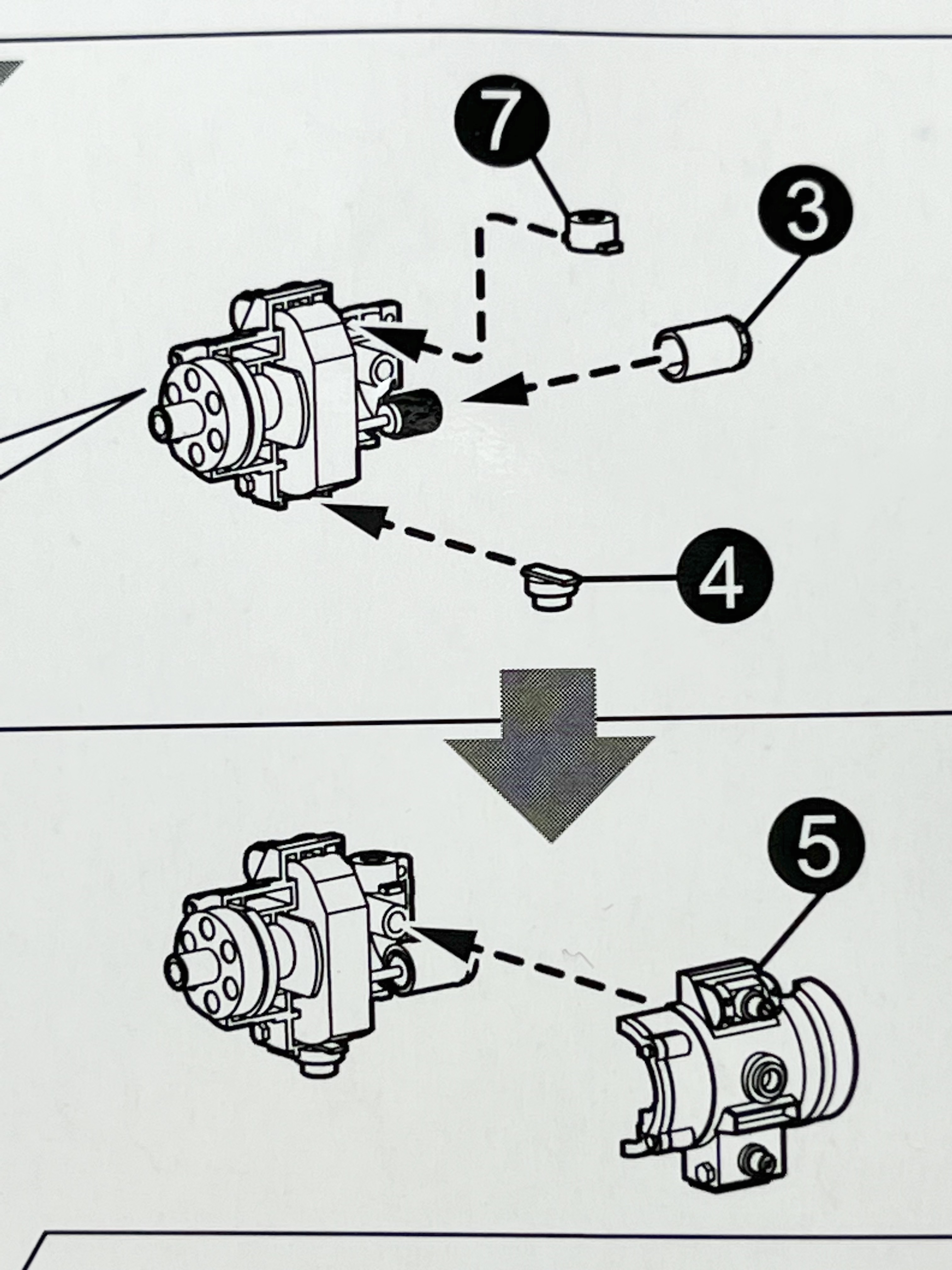 7
3
4
5