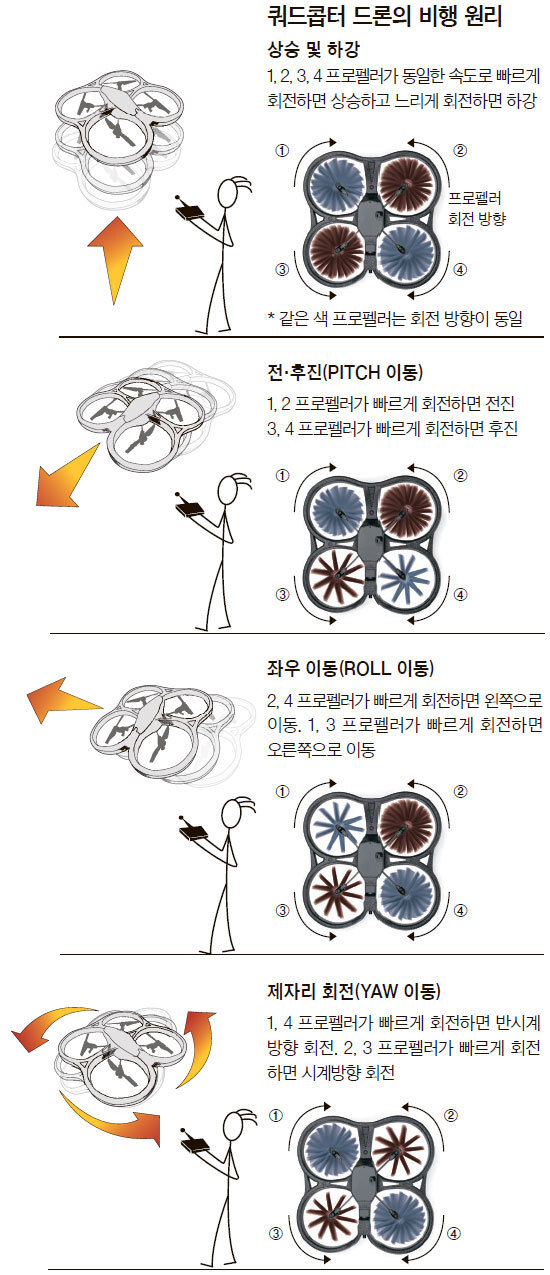 쿼드콥터 드론의 비행 원리

상승 및 하강

1, 2, 3, 4 프로펠러가 동일한 속도로 빠르게 회전하면 상승하고 느리게 회전하면 하강

①
②
프로펠러 회전 방향
③
④

* 같은 색 프로펠러는 회전 방향이 동일

전·후진(PITCH 이동)

1, 2 프로펠러가 빠르게 회전하면 전진
3, 4 프로펠러가 빠르게 회전하면 후진

①
②
③
④

좌우 이동(ROLL 이동)

2, 4 프로펠러가 빠르게 회전하면 왼쪽으로 이동. 1, 3 프로펠러가 빠르게 회전하면 오른쪽으로 이동

①
②
③
④

제자리 회전(YAW 이동)

1, 4 프로펠러가 빠르게 회전하면 반시계 방향 회전. 2, 3 프로펠러가 빠르게 회전하면 시계방향 회전

①
②
③
④