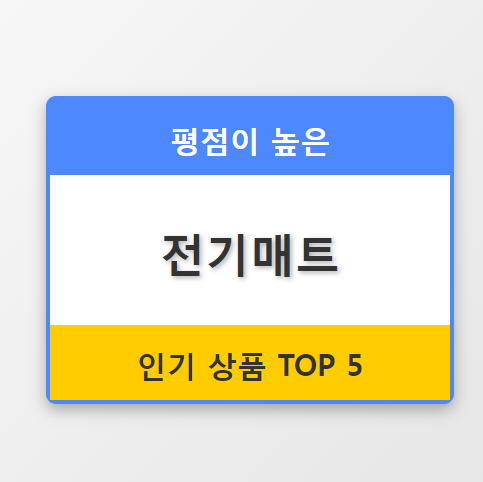 평점이 높은

전기매트

인기 상품 TOP 5