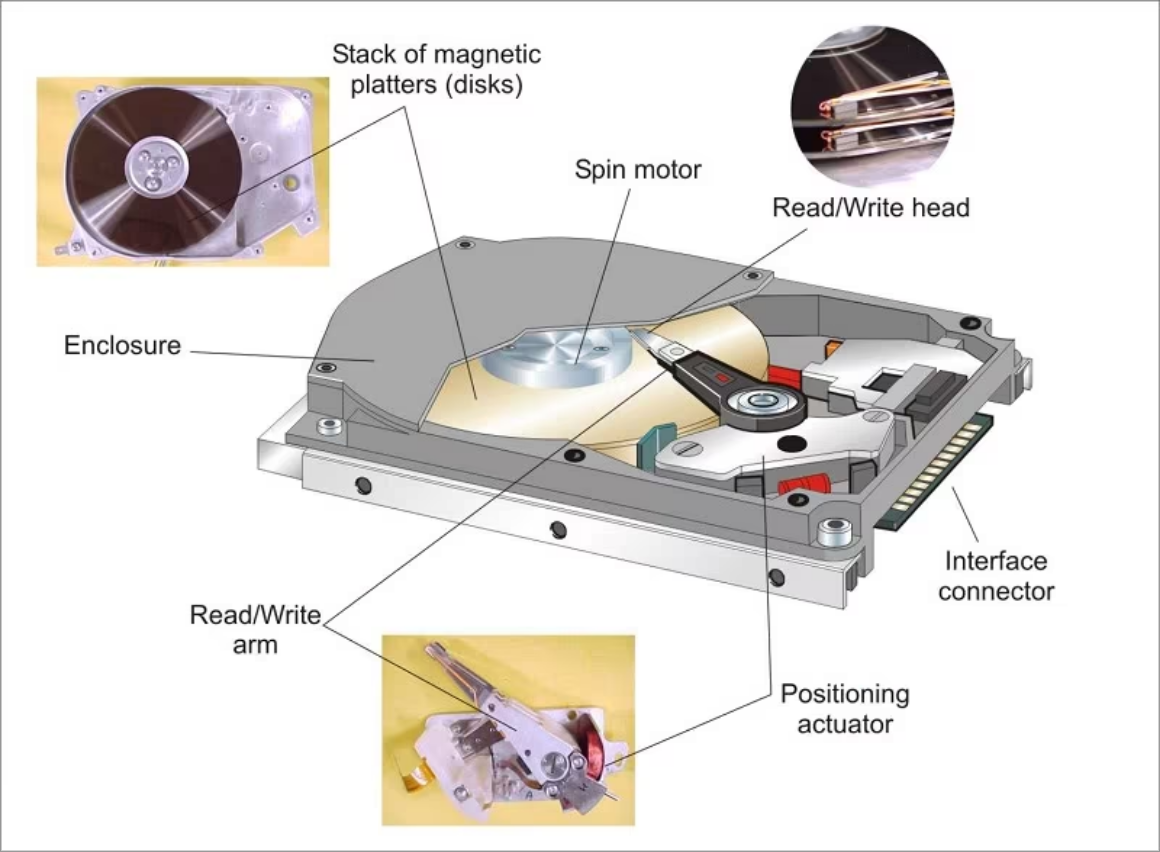 Stack of magnetic platters (disks)

Spin motor

Read/Write head

Enclosure

Interface connector

Read/Write arm

Positioning actuator