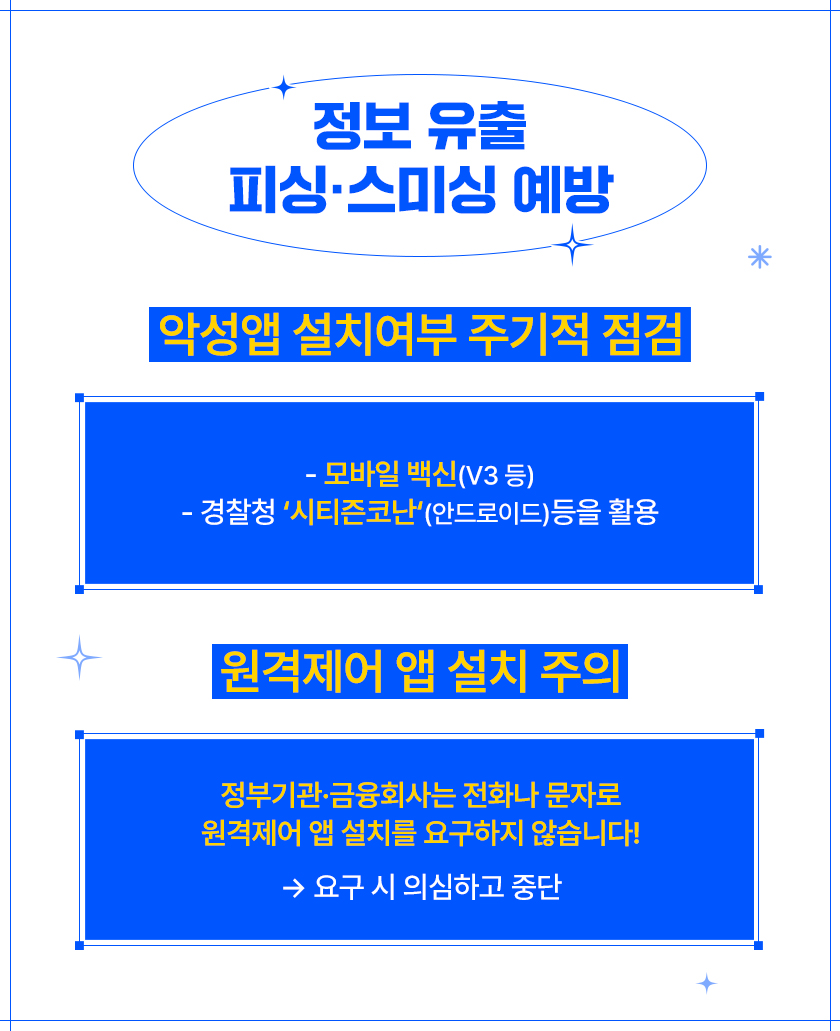 정보 유출
피싱·스미싱 예방

악성앱 설치여부 주기적 점검

- 모바일 백신(V3 등)
- 경찰청 '시티즌코난'(안드로이드)등을 활용

원격제어 앱 설치 주의

정부기관·금융회사는 전화나 문자로
원격제어 앱 설치를 요구하지 않습니다!

→ 요구 시 의심하고 중단