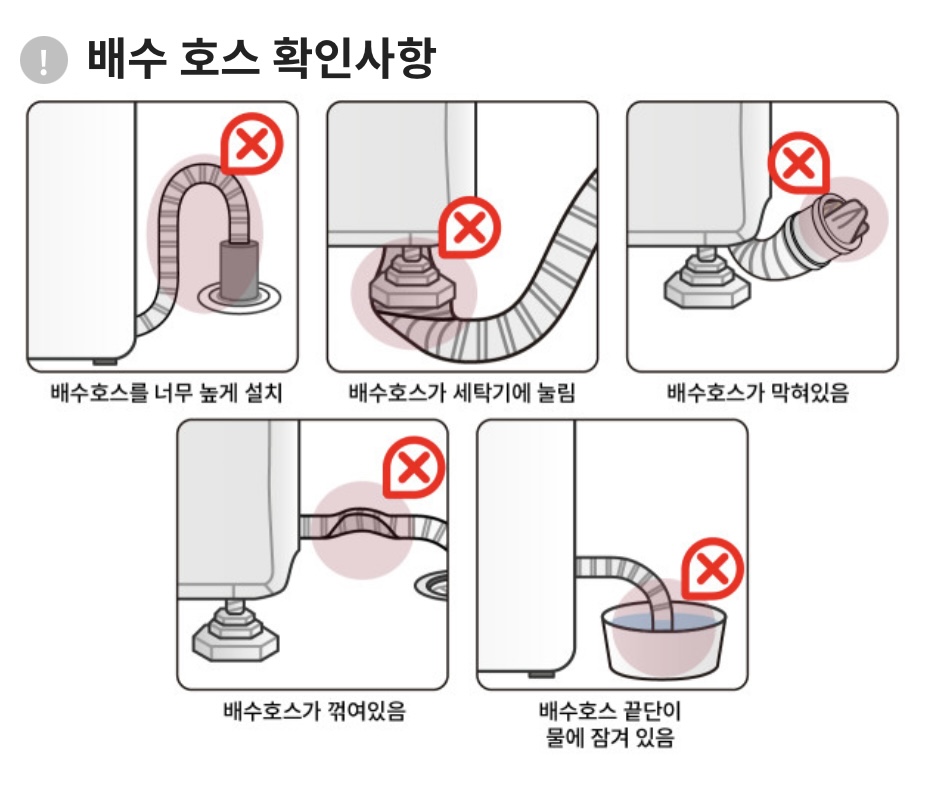 ! 배수 호스 확인사항

배수호스를 너무 높게 설치

배수호스가 세탁기에 눌림

배수호스가 막혀있음

배수호스가 꺾여있음

배수호스 끝단이 물에 잠겨 있음