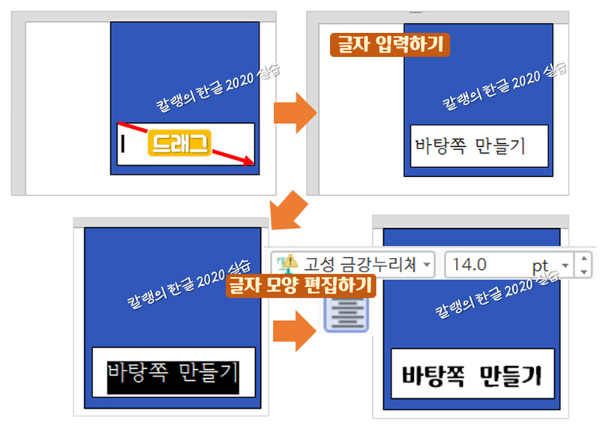 칼랭의 한글 2020 실습

드래그

글자 입력하기

칼랭의 한글 2020 실습

바탕쪽 만들기

칼랭의 한글 2020 실습

바탕쪽 만들기

고성 금강누리체

14.0 pt

글자 모양 편집하기

칼랭의 한글 2020 실습

바탕쪽 만들기