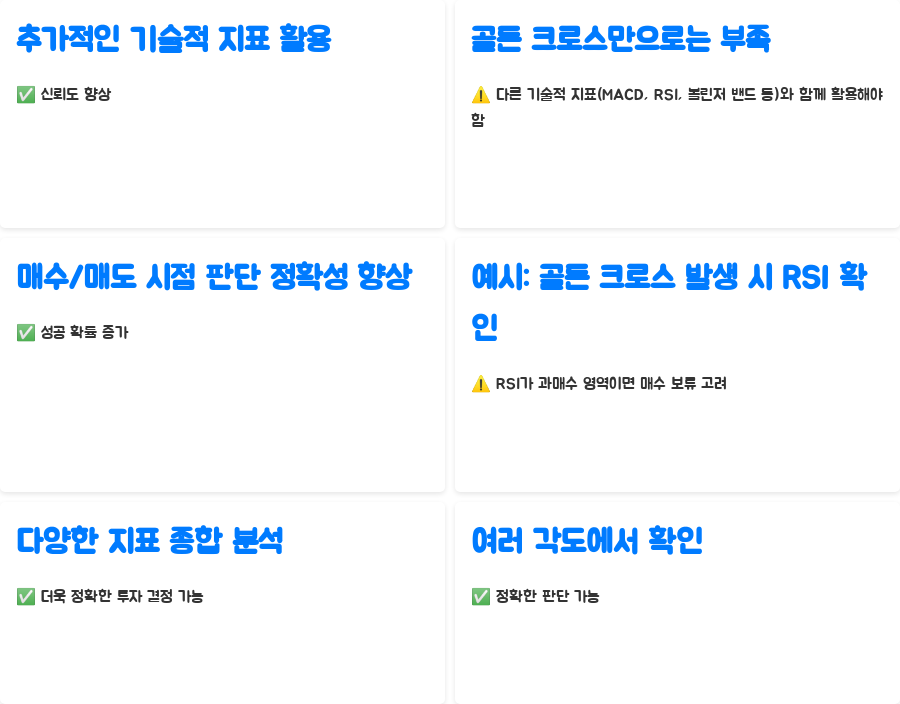 추가적인 기술적 지표 활용

✅ 신뢰도 향상

골든 크로스만으로는 부족

⚠️ 다른 기술적 지표(MACD, RSI, 볼린저 밴드 등)와 함께 활용해야 함

매수/매도 시점 판단 정확성 향상

✅ 성공 확률 증가

예시: 골든 크로스 발생 시 RSI 확인

⚠️ RSI가 과매수 영역이면 매수 보류 고려

다양한 지표 종합 분석

✅ 더욱 정확한 투자 결정 가능

여러 각도에서 확인

✅ 정확한 판단 가능