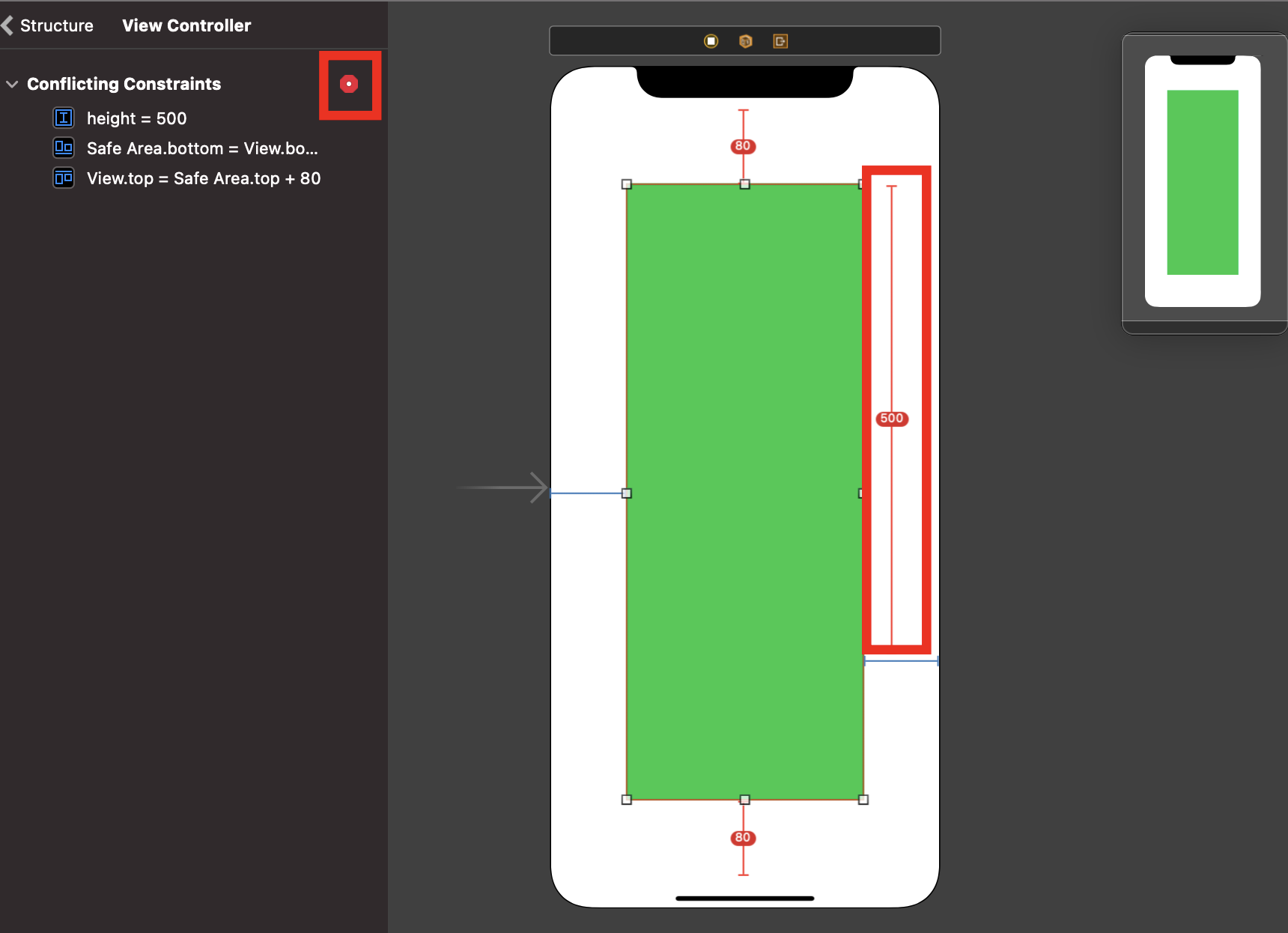 Structure View Controller

Conflicting Constraints

height = 500

Safe Area.bottom = View.bo...

View.top = Safe Area.top + 80

80

500

80