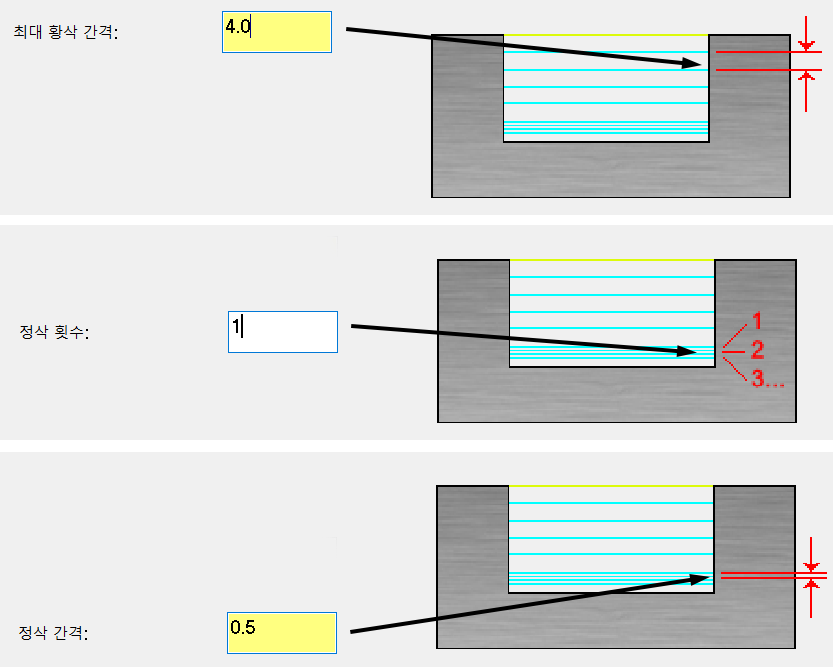 최대 황삭 간격: 4.0

정삭 횟수: 1

1
2
3...

정삭 간격: 0.5