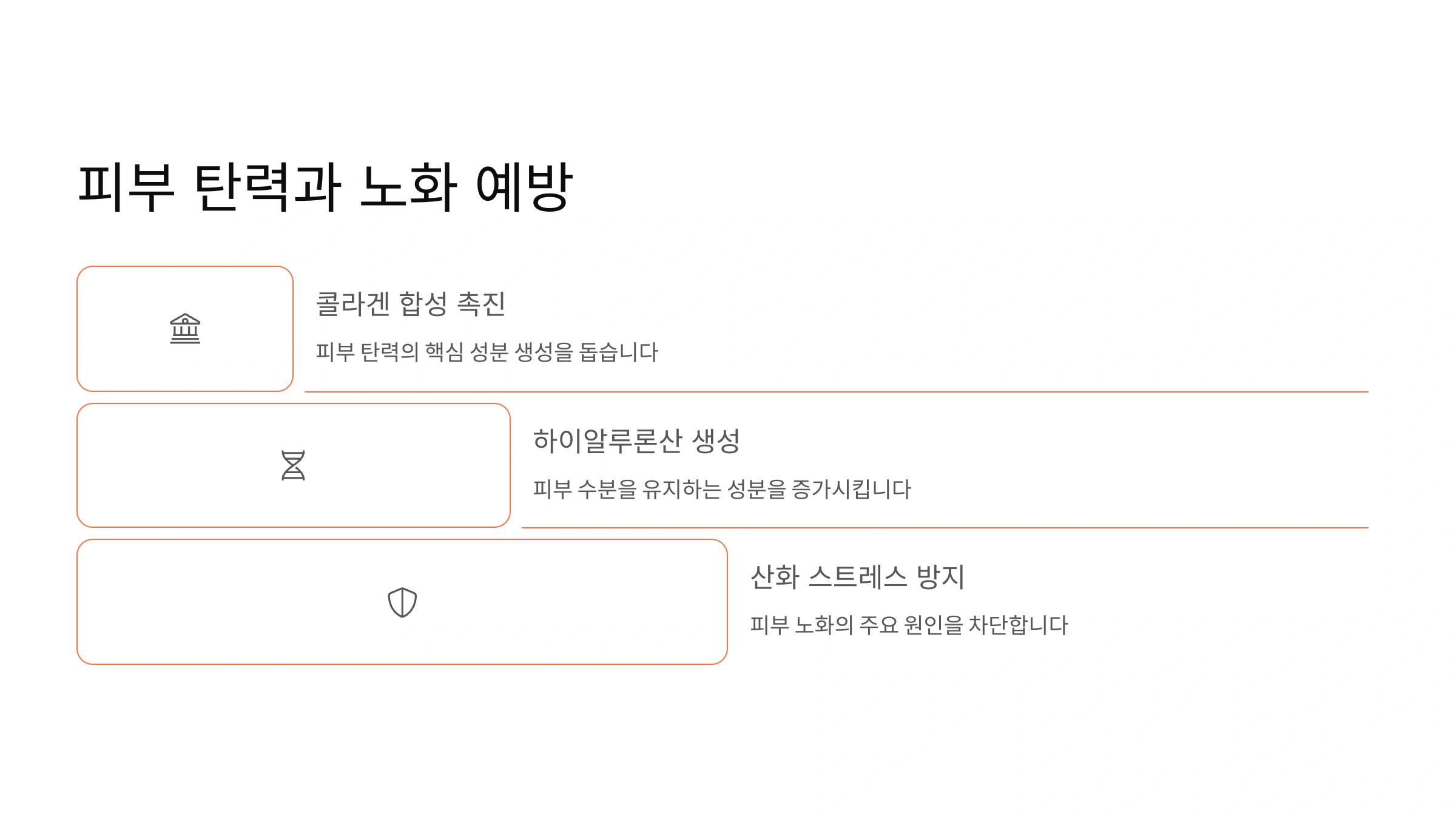 피부 탄력과 노화 예방

콜라겐 합성 촉진

피부 탄력의 핵심 성분 생성을 돕습니다

하이알루론산 생성

피부 수분을 유지하는 성분을 증가시킵니다

산화 스트레스 방지

피부 노화의 주요 원인을 차단합니다