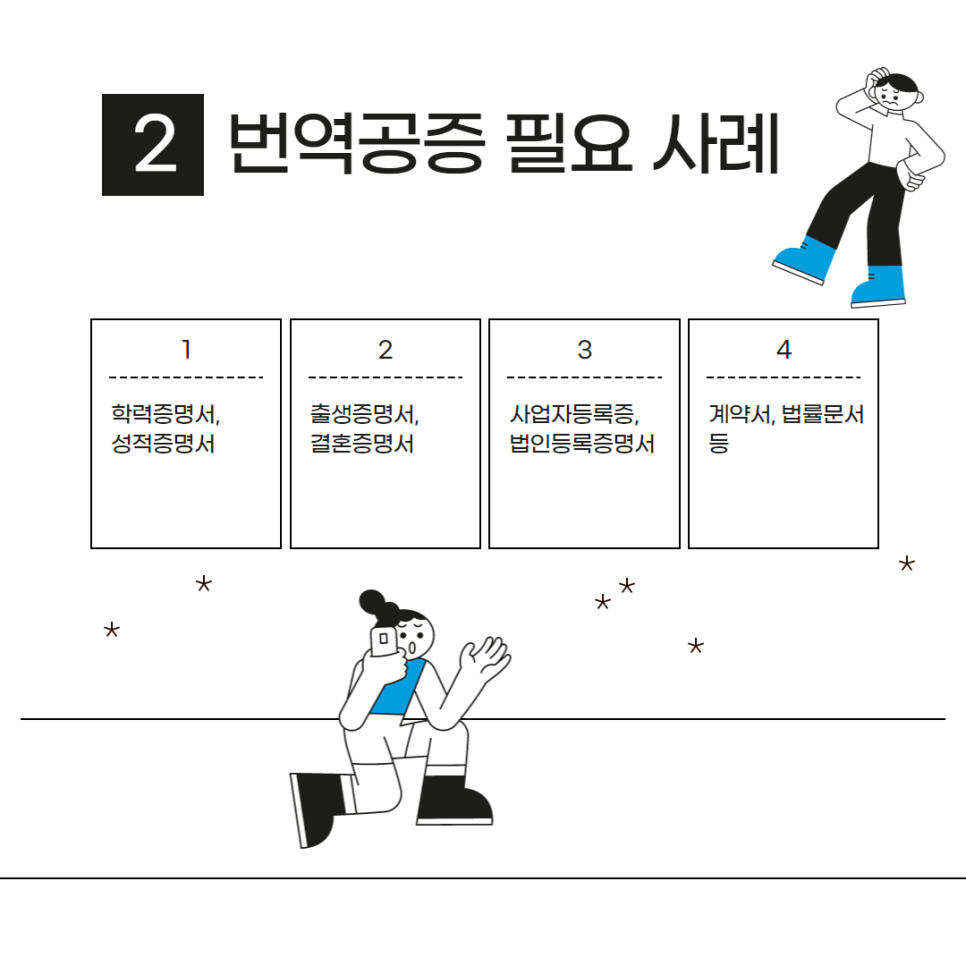 2 번역공증 필요 사례

1
학력증명서, 성적증명서

2
출생증명서, 결혼증명서

3
사업자등록증, 법인등록증명서

4
계약서, 법률문서 등