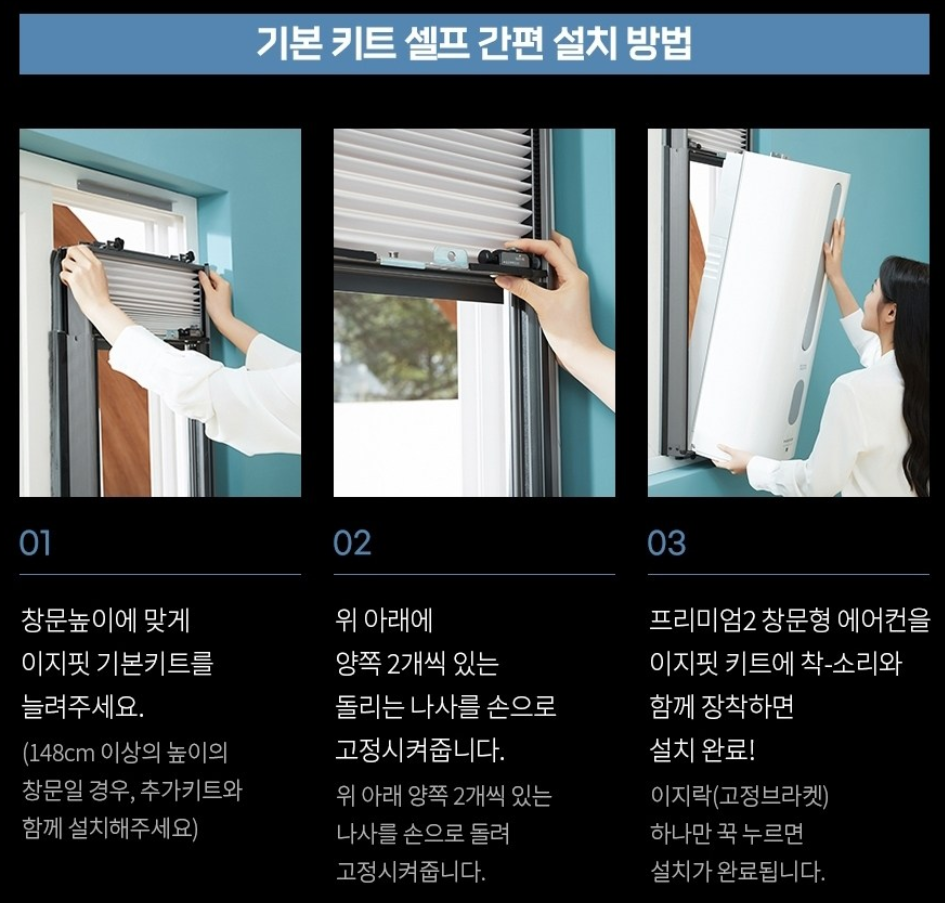 기본 키트 셀프 간편 설치 방법

01

창문높이에 맞게 이지핏 기본키트를 늘려주세요.

(148cm 이상의 높이의 창문일 경우, 추가키트와 함께 설치해주세요)

02

위 아래에 양쪽 2개씩 있는 돌리는 나사를 손으로 고정시켜줍니다.

위 아래 양쪽 2개씩 있는 나사를 손으로 돌려 고정시켜줍니다.

03

프리미엄2 창문형 에어컨을 이지핏 키트에 착-소리와 함께 장착하면 설치 완료!

이지락(고정브라켓) 하나만 꾹 누르면 설치가 완료됩니다.