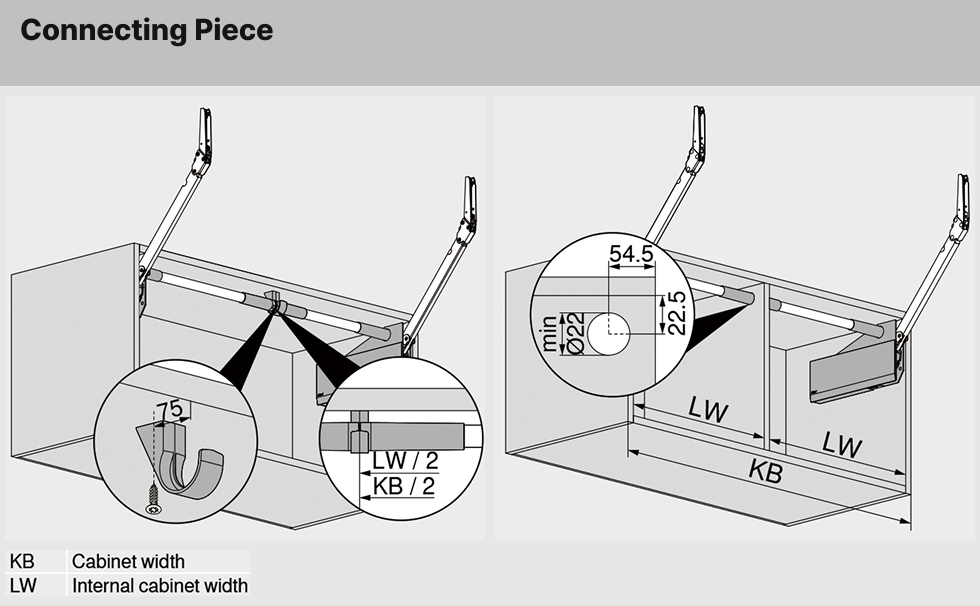 Connecting Piece

75

LW / 2
KB / 2

54.5
22.5
min Ø22

LW
LW
KB

| KB | Cabinet width |
|---|---|
| LW | Internal cabinet width |