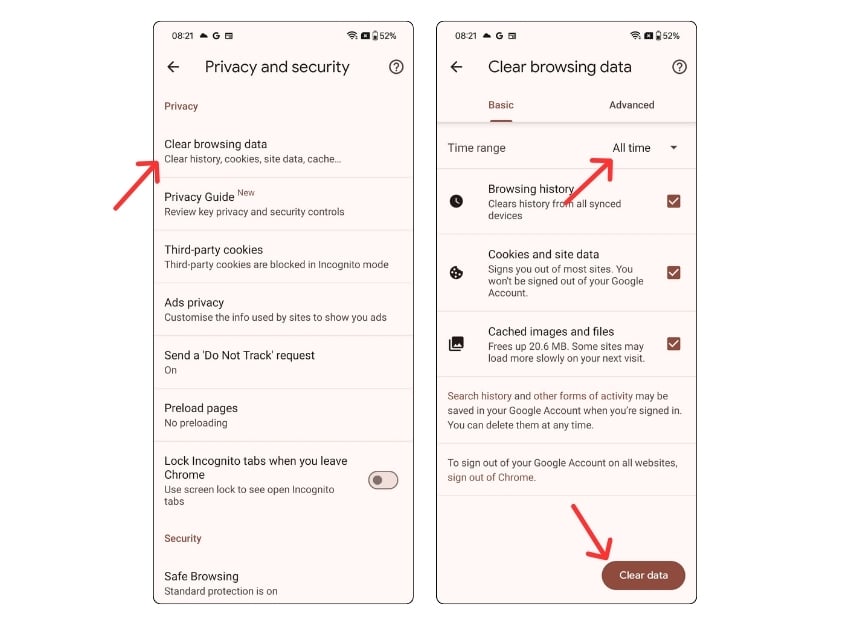 08:21 G 52%

Privacy and security

Privacy

Clear browsing data
Clear history, cookies, site data, cache...

Privacy Guide New
Review key privacy and security controls

Third-party cookies
Third-party cookies are blocked in Incognito mode

Ads privacy
Customise the info used by sites to show you ads

Send a 'Do Not Track' request
On

Preload pages
No preloading

Lock Incognito tabs when you leave Chrome
Use screen lock to see open Incognito tabs

Security

Safe Browsing
Standard protection is on

08:21 G 52%

Clear browsing data

Basic Advanced

Time range All time

Browsing history
Clears history from all synced devices

Cookies and site data
Signs you out of most sites. You won't be signed out of your Google Account.

Cached images and files
Frees up 20.6 MB. Some sites may load more slowly on your next visit.

Search history and other forms of activity may be saved in your Google Account when you're signed in. You can delete them at any time.

To sign out of your Google Account on all websites, sign out of Chrome.

Clear data